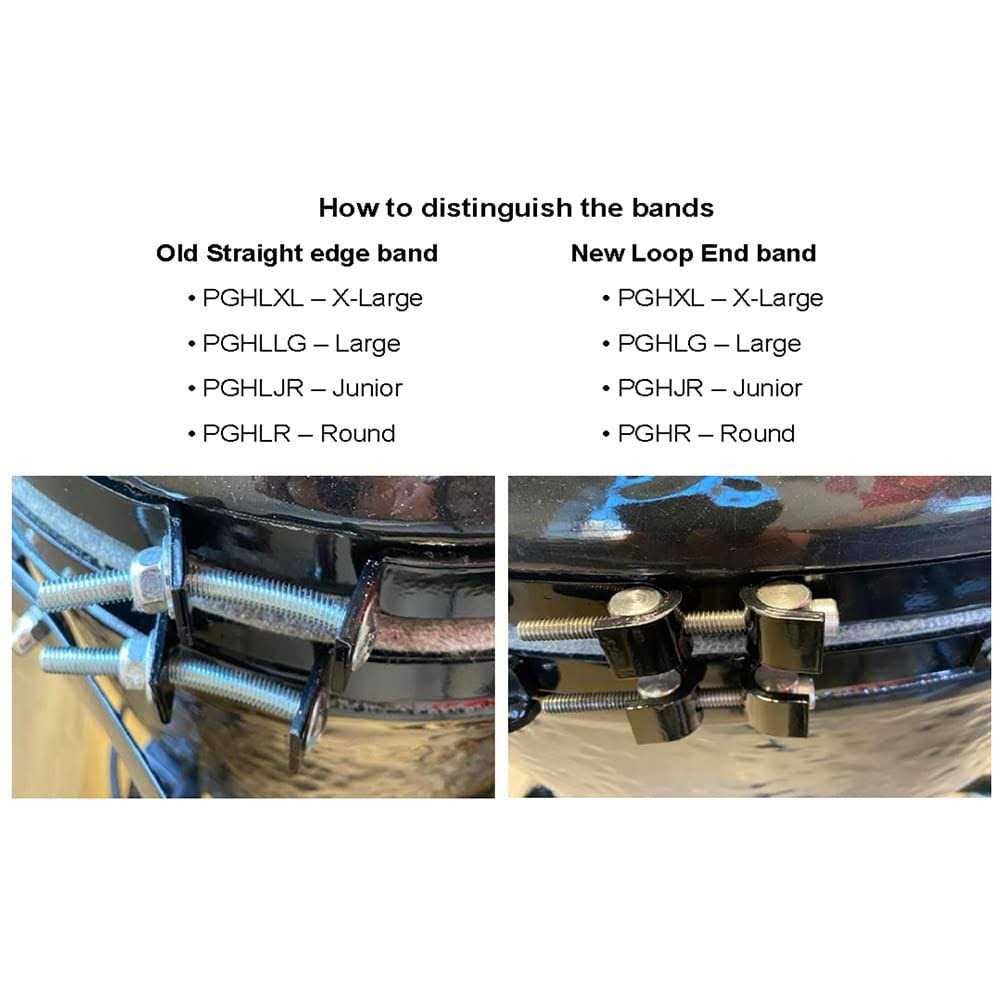 How to distinguish the bands

Old Straight edge band

• PGHLXL – X-Large
• PGHLLG – Large
• PGHLJR – Junior
• PGHLR – Round

New Loop End band

• PGHXL – X-Large
• PGHLG – Large
• PGHJR – Junior
• PGHR – Round