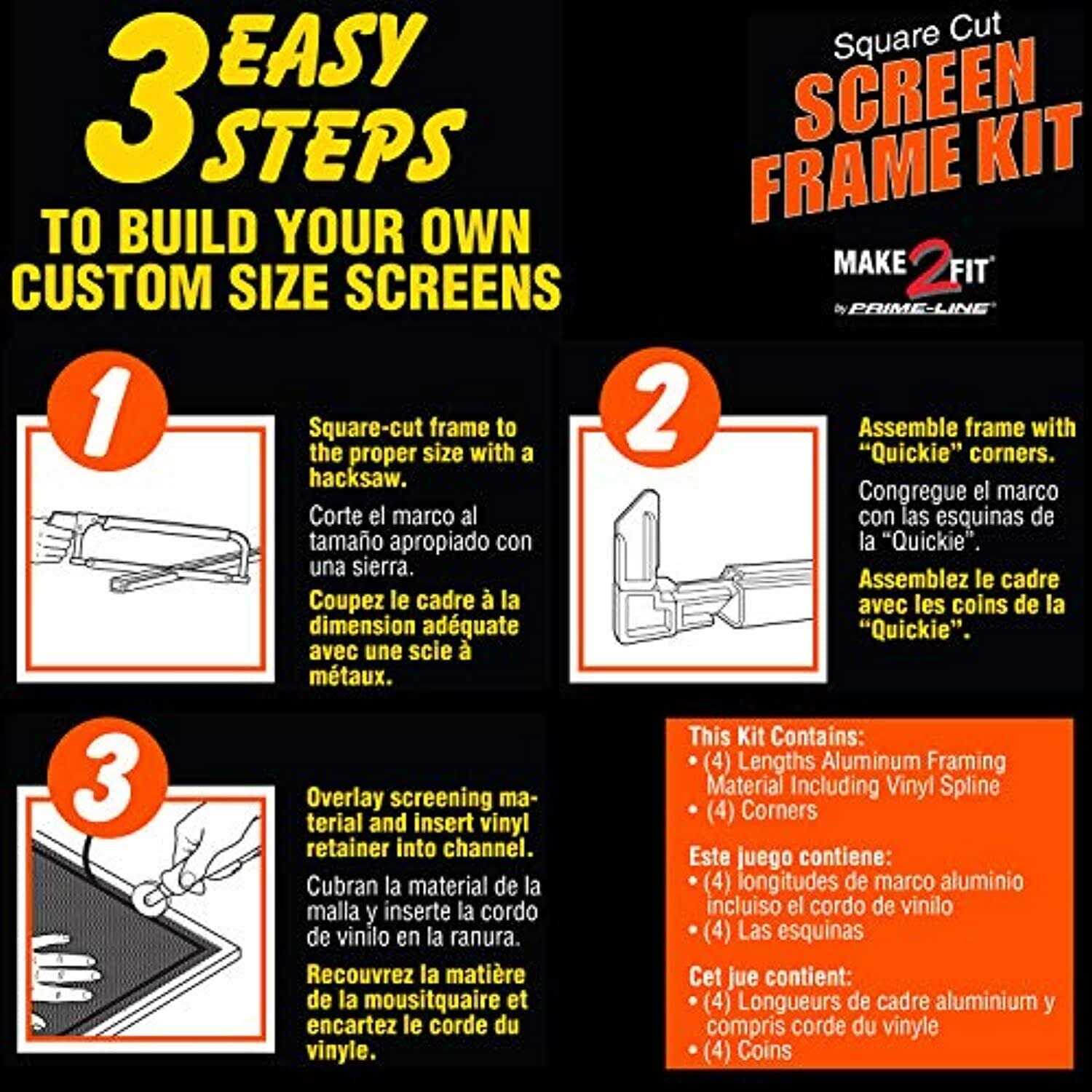 3 EASY STEPS
TO BUILD YOUR OWN CUSTOM SIZE SCREENS

Square Cut
SCREEN FRAME KIT

MAKE 2 FIT
by PRIME-LINE

1

Square-cut frame to the proper size with a hacksaw.

Corte el marco al tamaño apropiado con una sierra.

Coupez le cadre à la dimension adéquate avec une scie à métaux.

2

Assemble frame with "Quickie" corners.

Congregue el marco con las esquinas de la "Quickie".

Assemblez le cadre avec les coins de la "Quickie".

3

Overlay screening material and insert vinyl retainer into channel.

Cubran la material de la malla y inserte la cordo de vinilo en la ranura.

Recouvrez la matière de la mousitquaire et encartez le corde du vinyle.

This Kit Contains:
• (4) Lengths Aluminum Framing Material Including Vinyl Spline
• (4) Corners

Este juego contiene:
• (4) longitudes de marco aluminio incluiso el cordo de vinilo
• (4) Las esquinas

Cet jue contient:
• (4) Longueurs de cadre aluminium y compris corde du vinyle
• (4) Coins