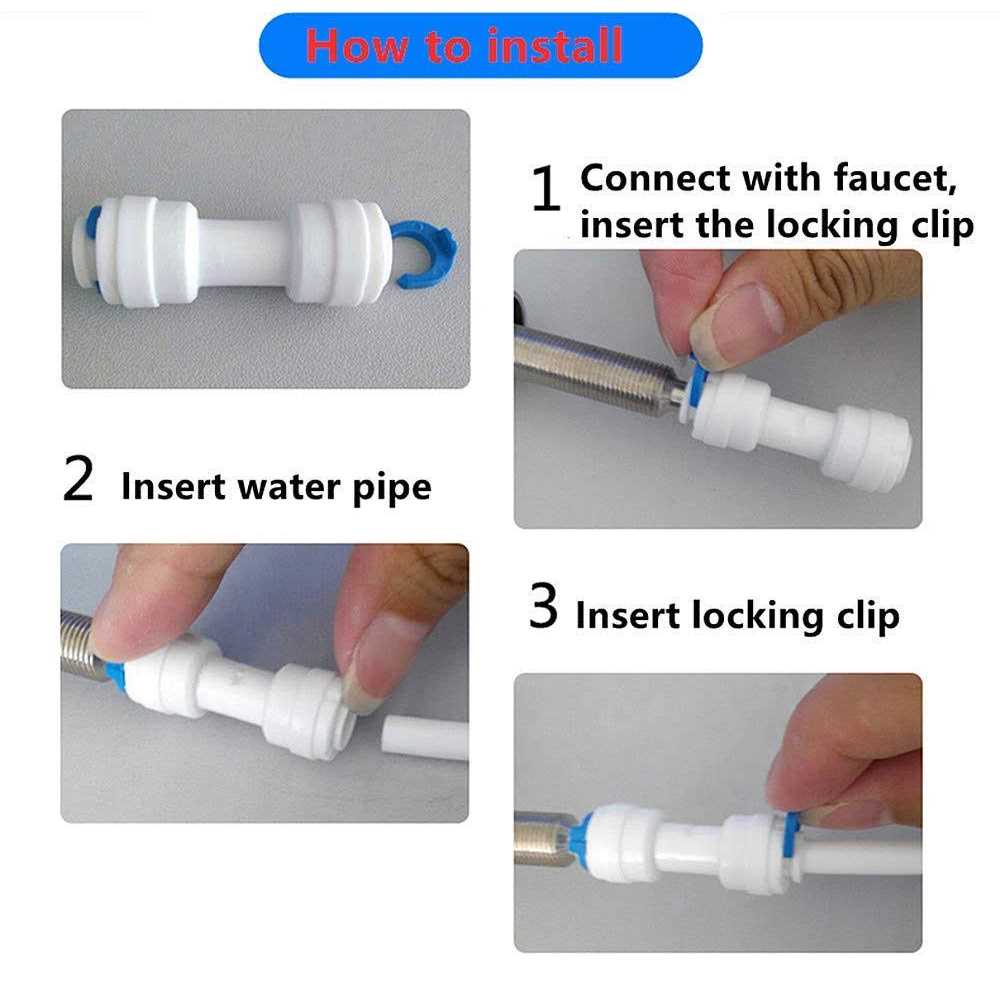 How to install

1 Connect with faucet, insert the locking clip

2 Insert water pipe

3 Insert locking clip