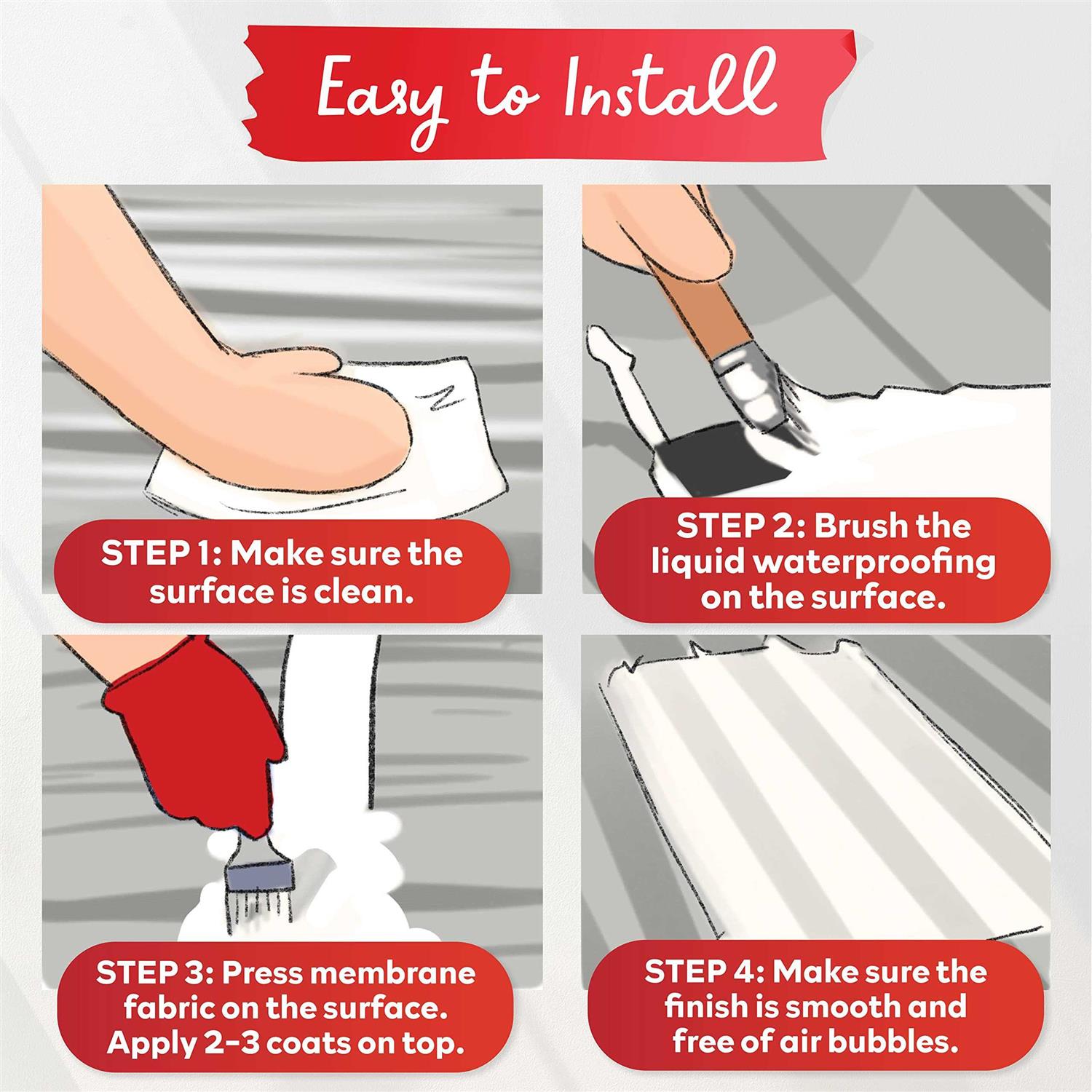 Easy to Install

STEP 1: Make sure the surface is clean.

STEP 2: Brush the liquid waterproofing on the surface.

STEP 3: Press membrane fabric on the surface. Apply 2-3 coats on top.

STEP 4: Make sure the finish is smooth and free of air bubbles.