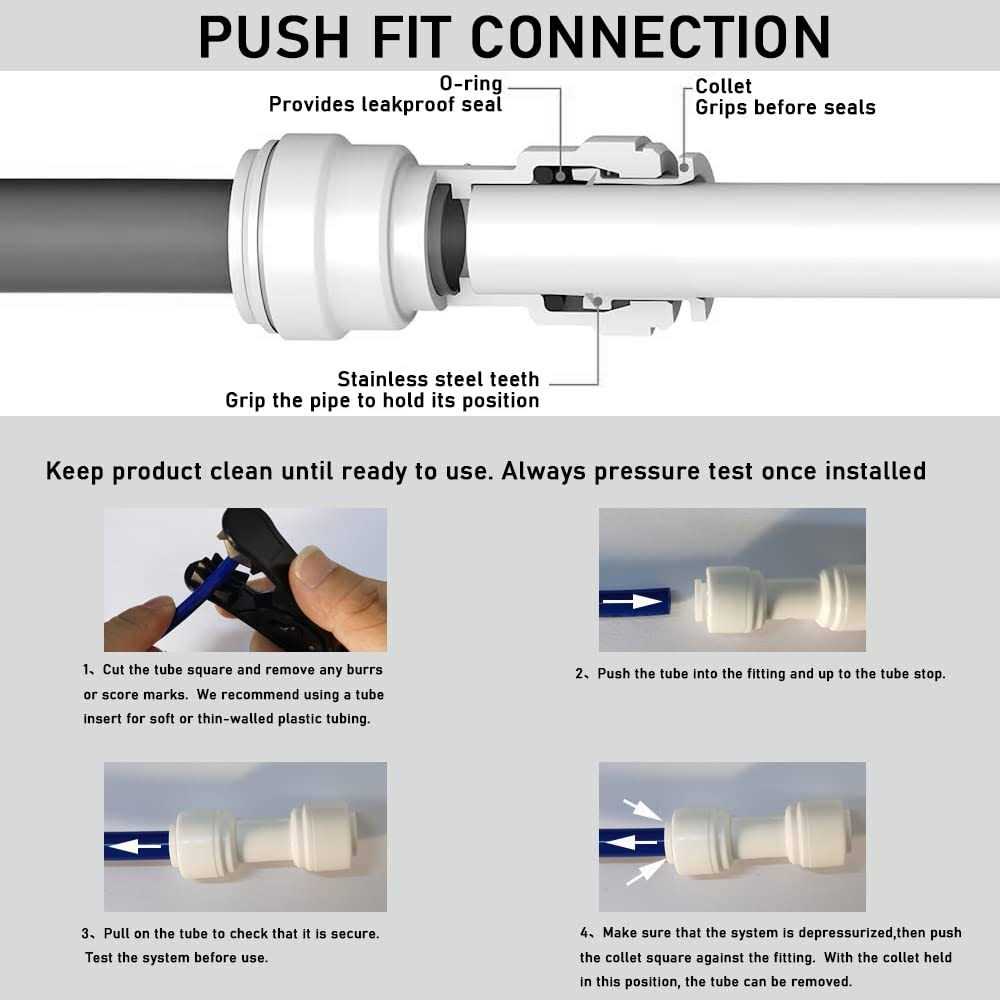 PUSH FIT CONNECTION

O-ring
Provides leakproof seal

Collet
Grips before seals

Stainless steel teeth
Grip the pipe to hold its position

Keep product clean until ready to use. Always pressure test once installed

1、Cut the tube square and remove any burrs or score marks. We recommend using a tube insert for soft or thin-walled plastic tubing.

2、Push the tube into the fitting and up to the tube stop.

3、Pull on the tube to check that it is secure. Test the system before use.

4、Make sure that the system is depressurized,then push the collet square against the fitting. With the collet held in this position, the tube can be removed.