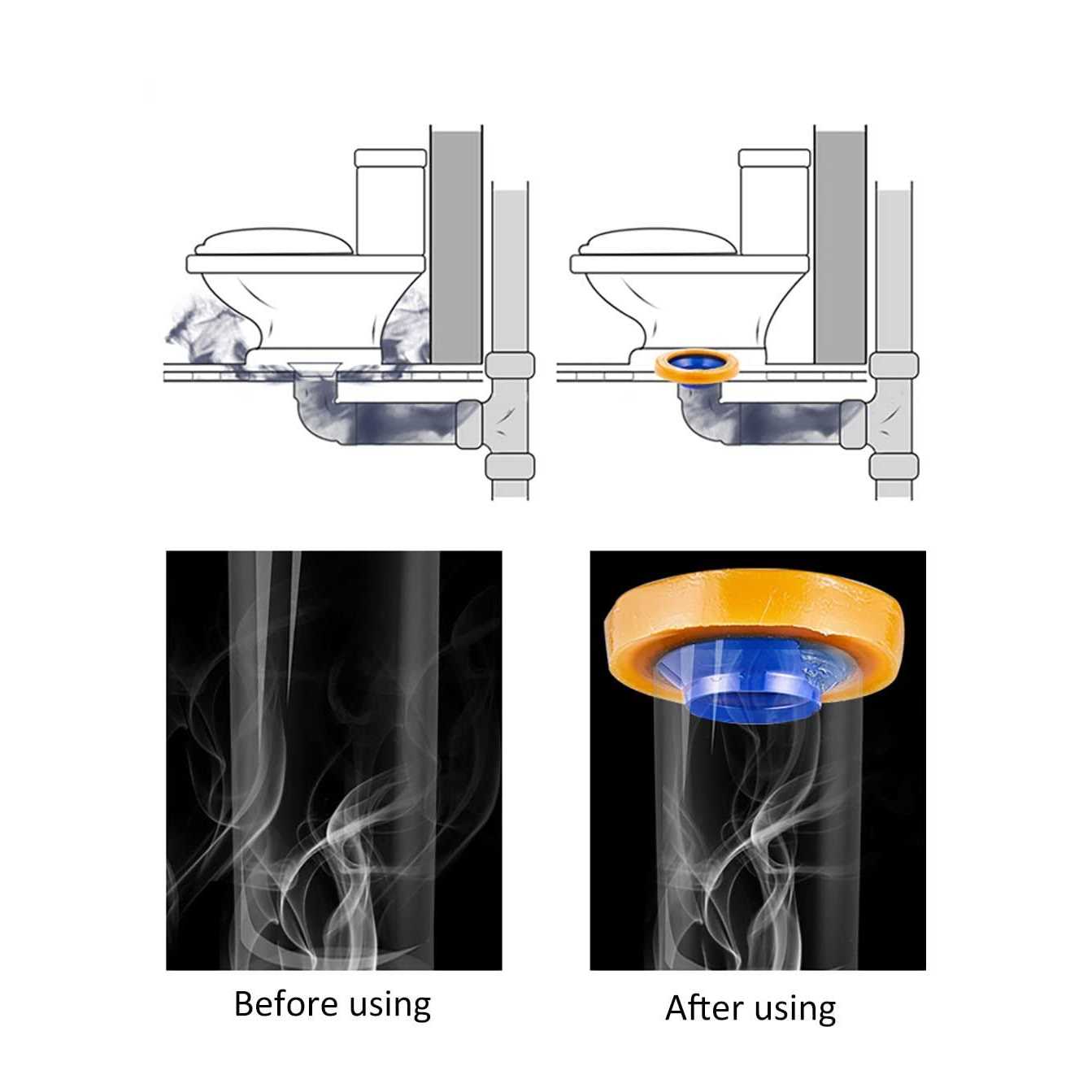 Before using

After using