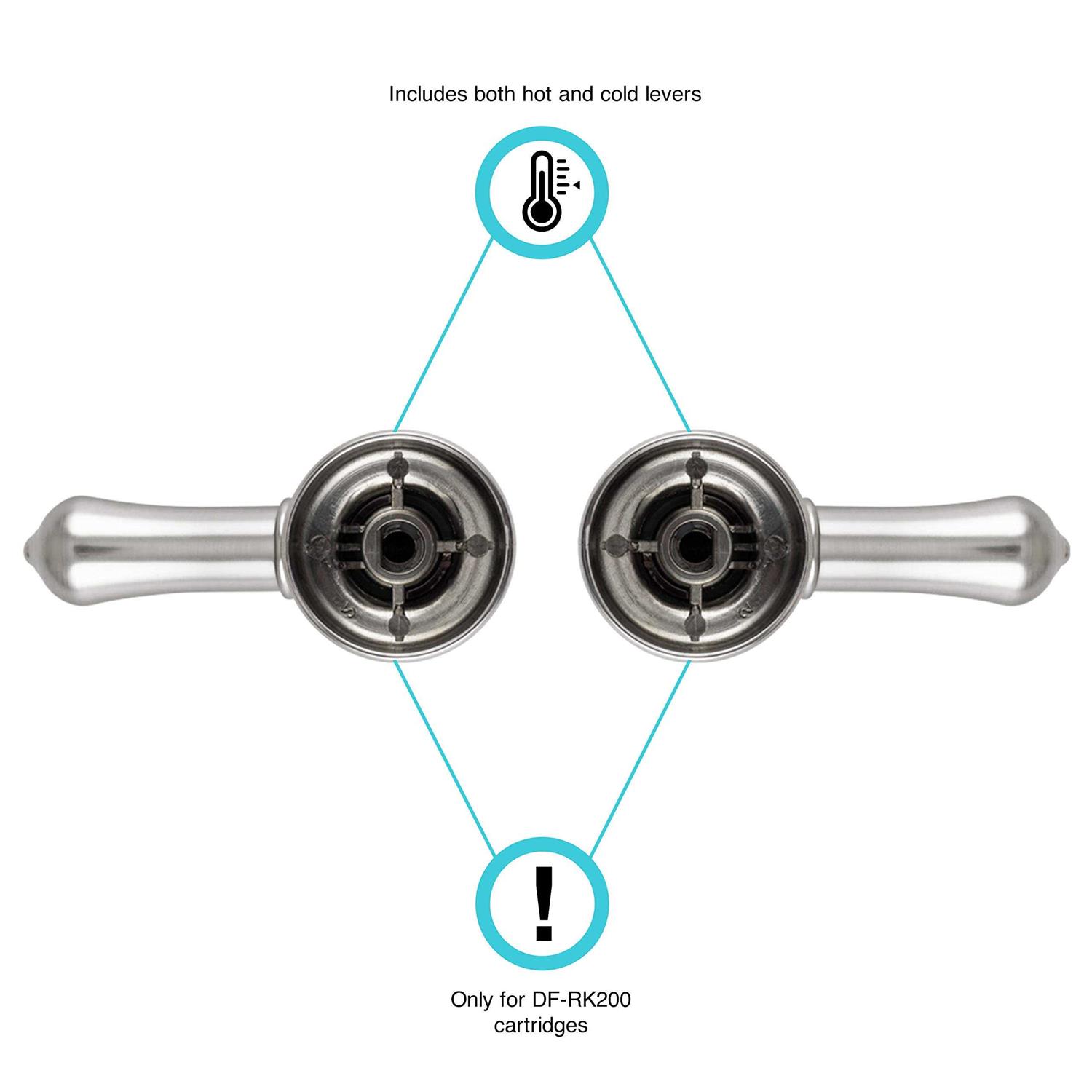 Includes both hot and cold levers

!

Only for DF-RK200 cartridges