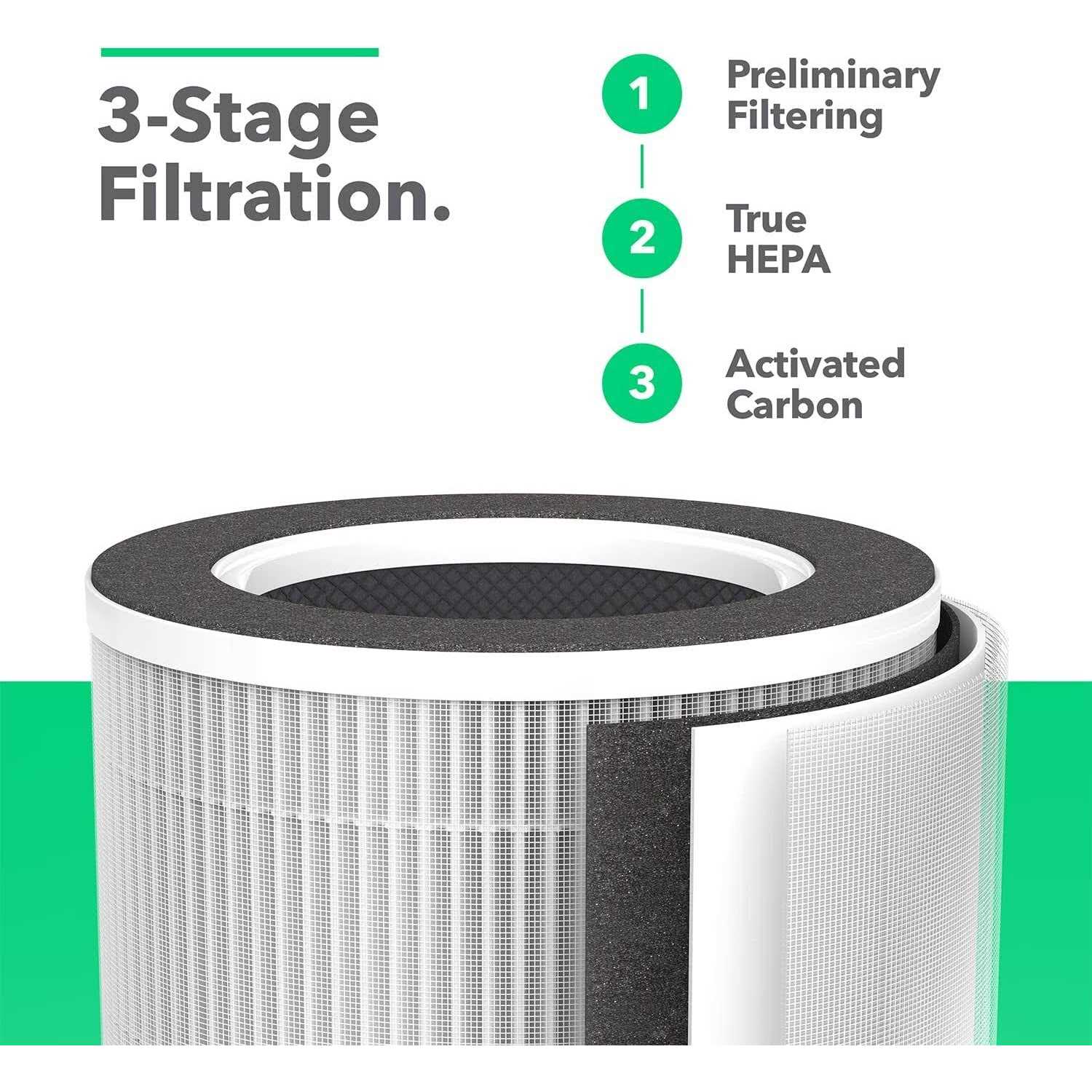 3-Stage Filtration.

1 Preliminary Filtering

2 True HEPA

3 Activated Carbon