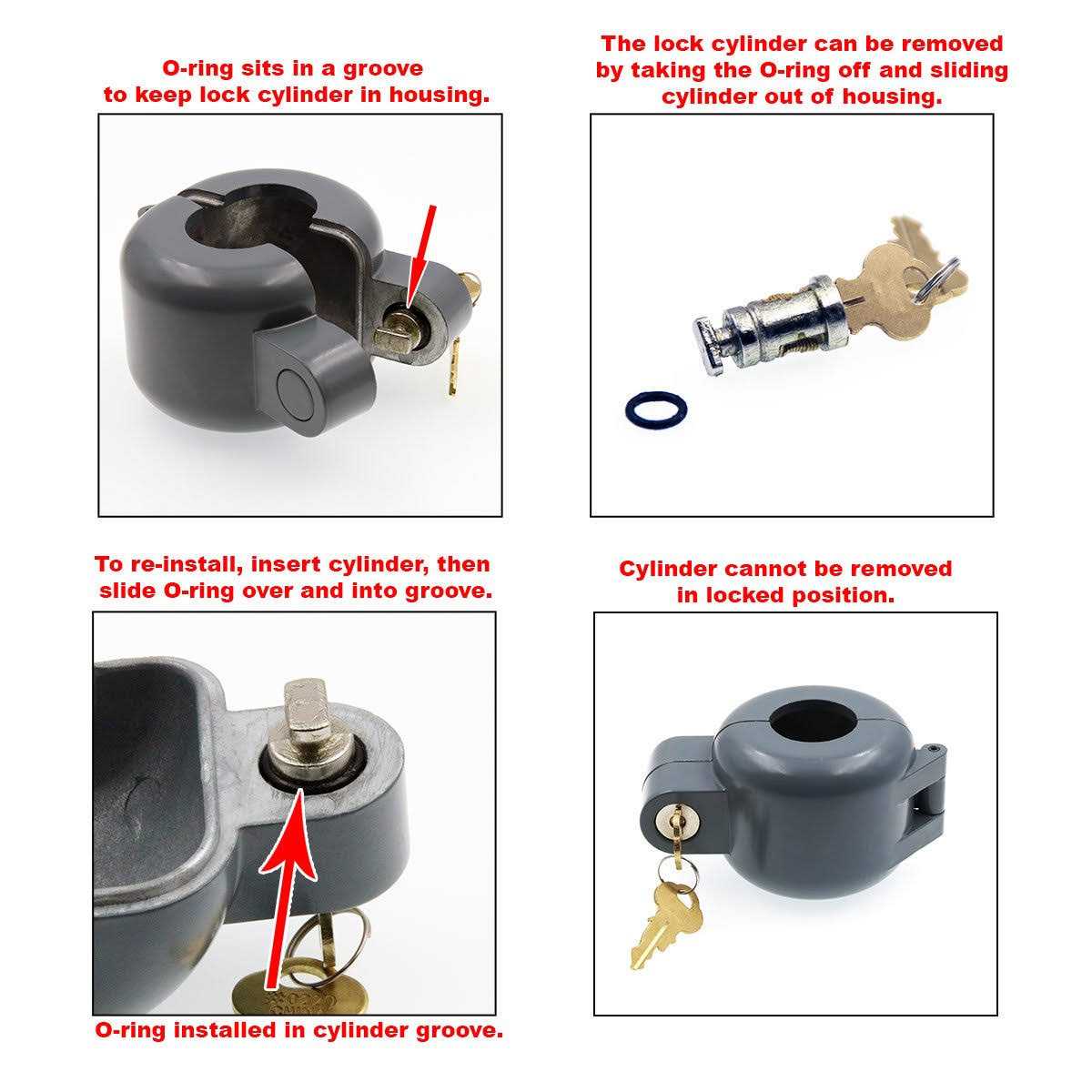 O-ring sits in a groove to keep lock cylinder in housing.

The lock cylinder can be removed by taking the O-ring off and sliding cylinder out of housing.

To re-install, insert cylinder, then slide O-ring over and into groove.

O-ring installed in cylinder groove.

Cylinder cannot be removed in locked position.