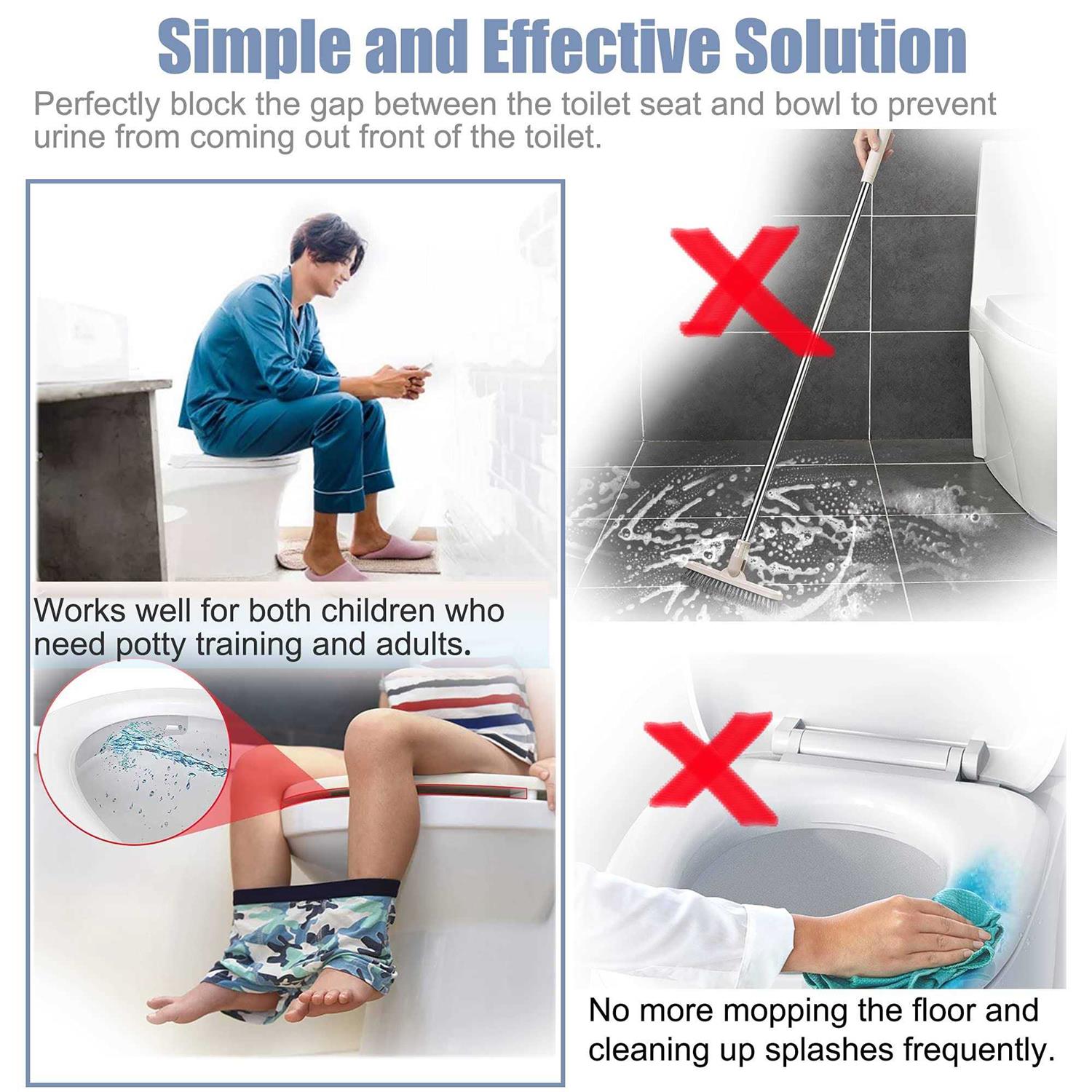 Simple and Effective Solution

Perfectly block the gap between the toilet seat and bowl to prevent urine from coming out front of the toilet.

Works well for both children who need potty training and adults.

No more mopping the floor and cleaning up splashes frequently.