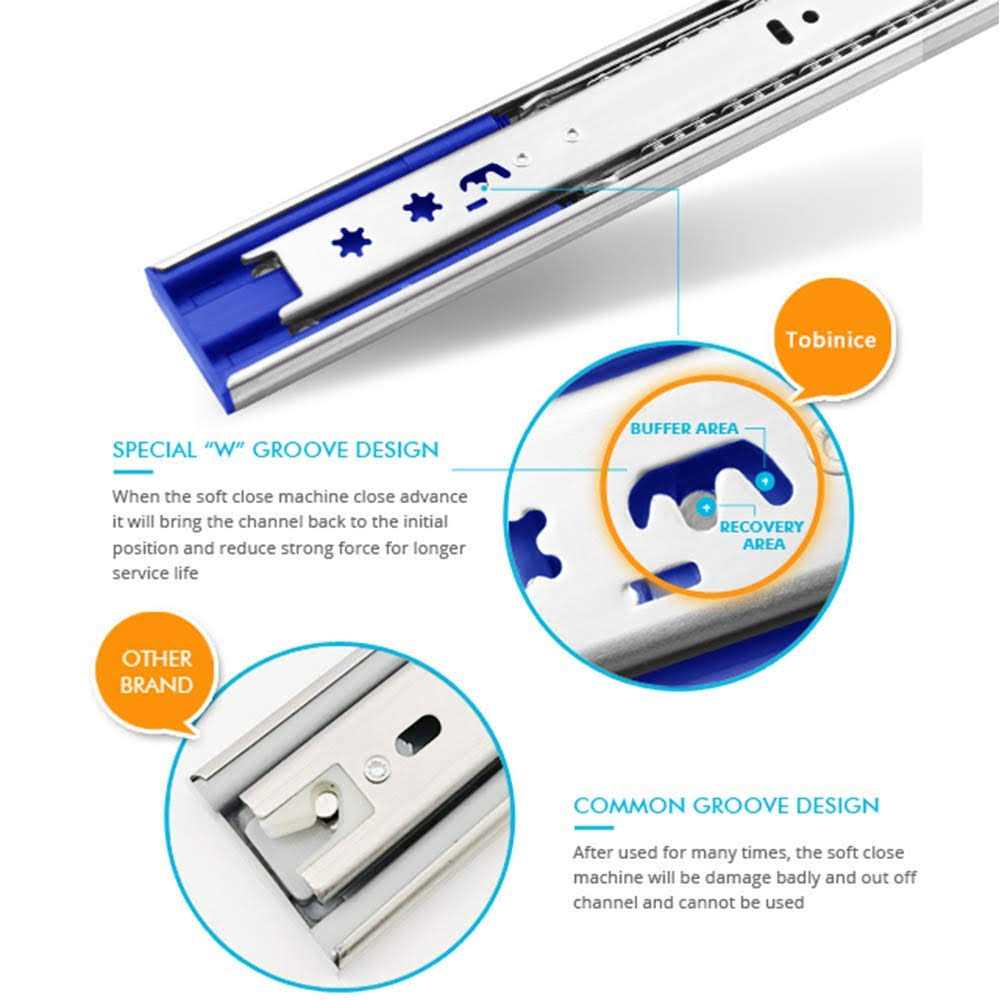 Tobinice

BUFFER AREA

RECOVERY AREA

SPECIAL "W" GROOVE DESIGN

When the soft close machine close advance it will bring the channel back to the initial position and reduce strong force for longer service life

OTHER BRAND

COMMON GROOVE DESIGN

After used for many times, the soft close machine will be damage badly and out off channel and cannot be used