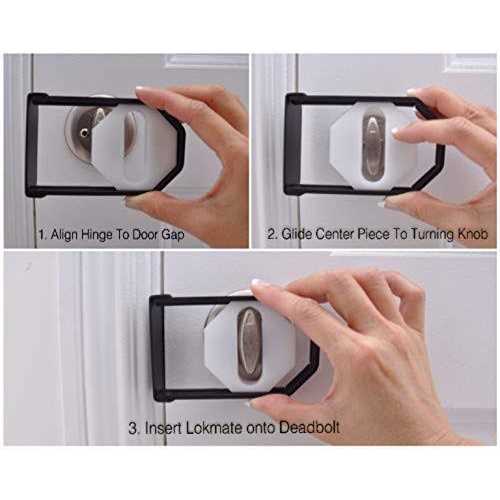 1. Align Hinge To Door Gap

2. Glide Center Piece To Turning Knob

3. Insert Lokmate onto Deadbolt