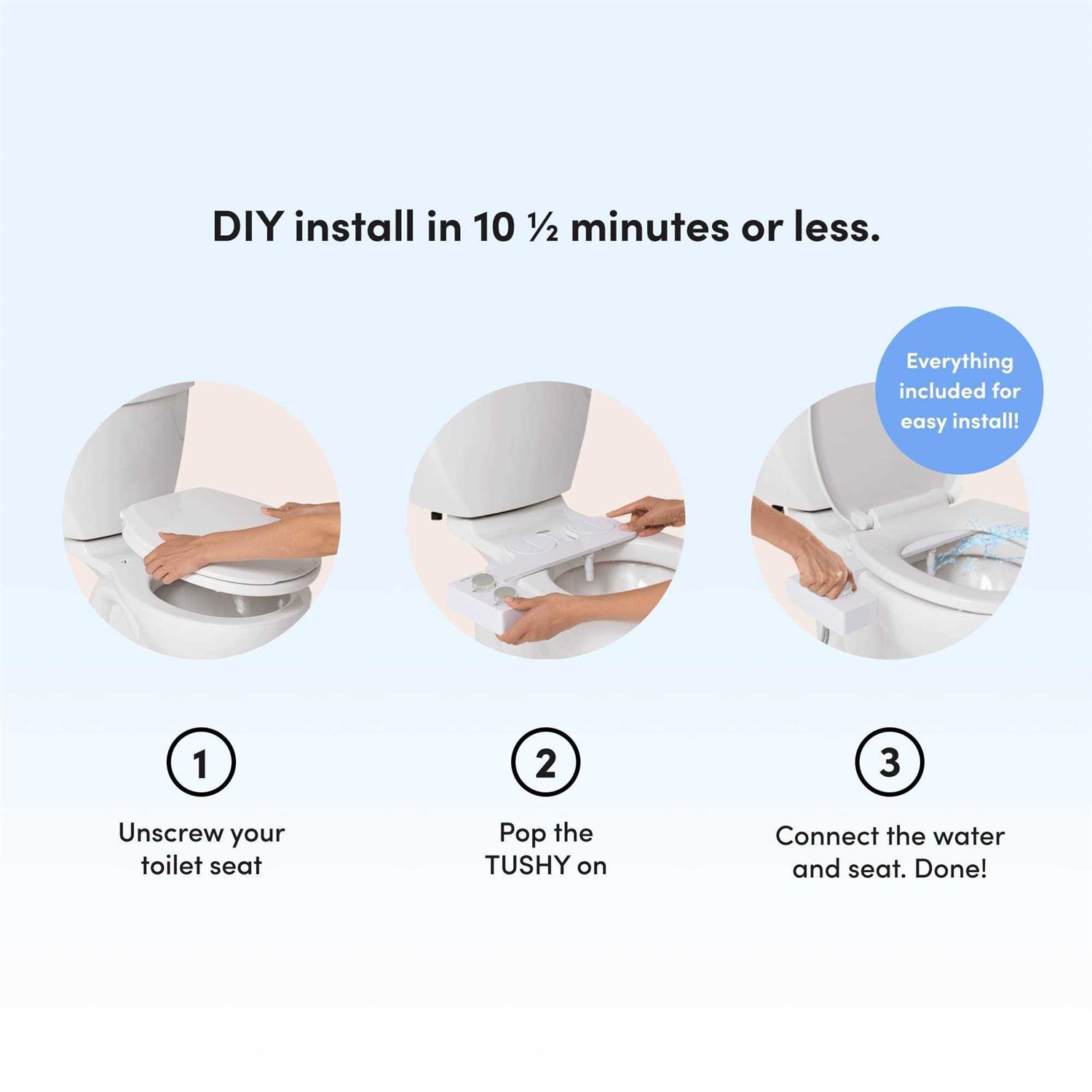 DIY install in 10 ½ minutes or less.

Everything included for easy install!

1

Unscrew your toilet seat

2

Pop the TUSHY on

3

Connect the water and seat. Done!