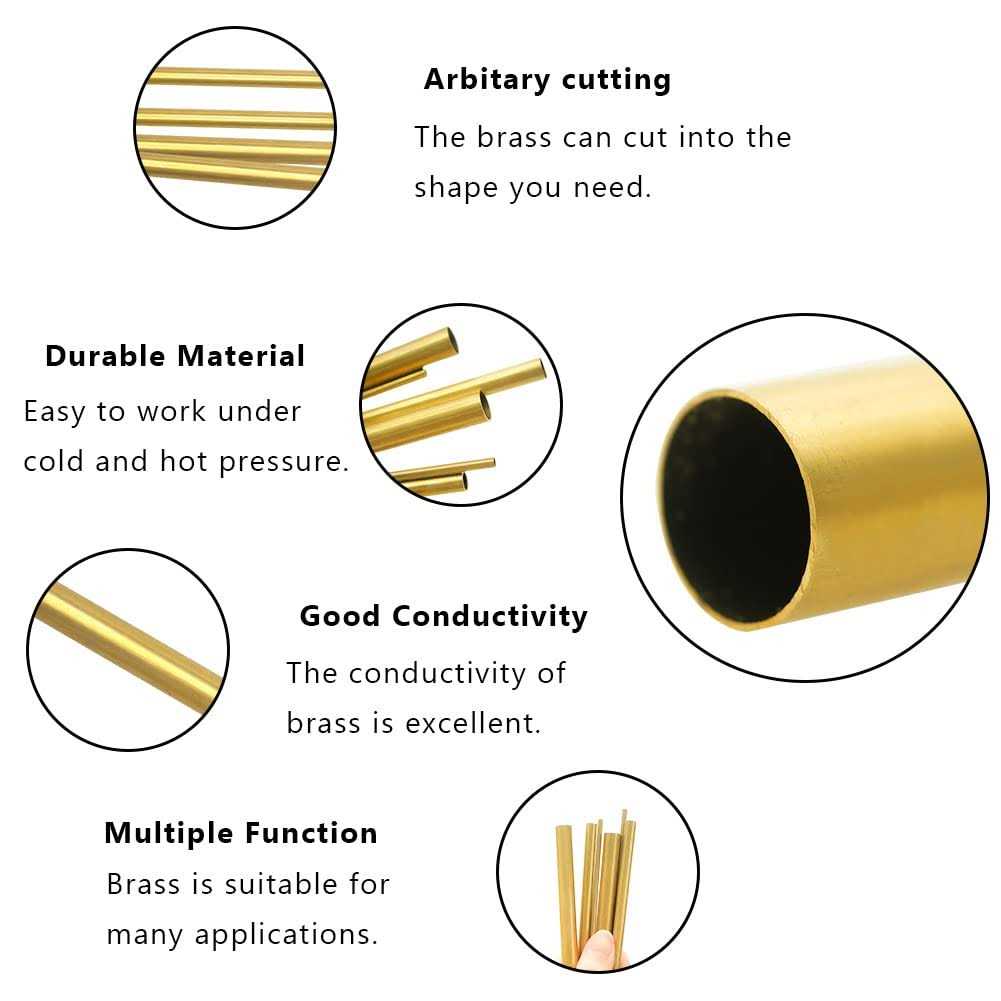 Arbitary cutting
The brass can cut into the shape you need.

Durable Material
Easy to work under cold and hot pressure.

Good Conductivity
The conductivity of brass is excellent.

Multiple Function
Brass is suitable for many applications.