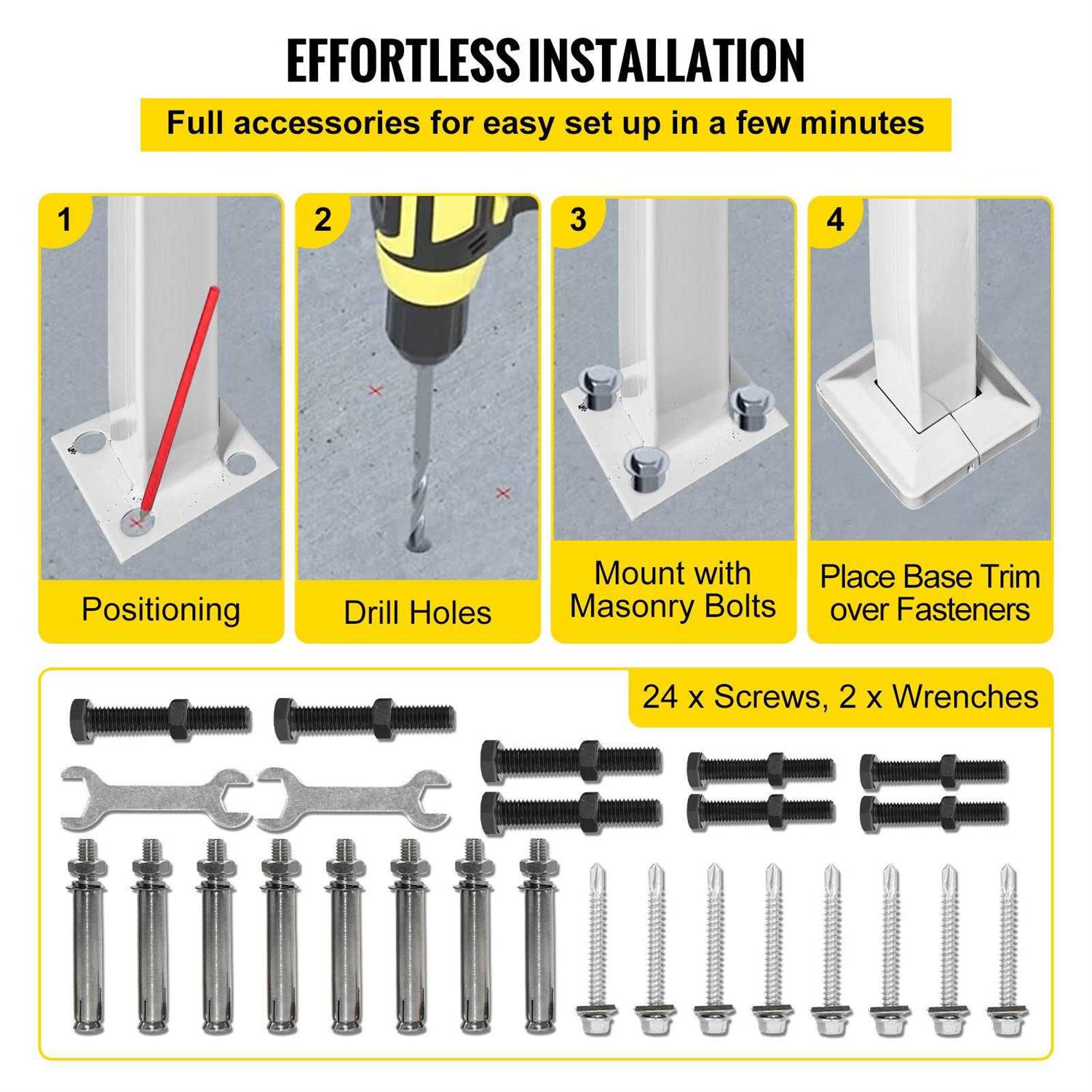 EFFORTLESS INSTALLATION

Full accessories for easy set up in a few minutes

1

Positioning

2

Drill Holes

3

Mount with Masonry Bolts

4

Place Base Trim over Fasteners

24 x Screws, 2 x Wrenches