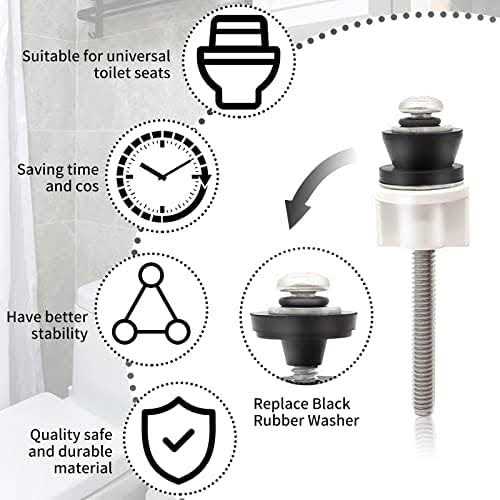 Suitable for universal toilet seats

Saving time and cos

Have better stability

Quality safe and durable material

Replace Black Rubber Washer