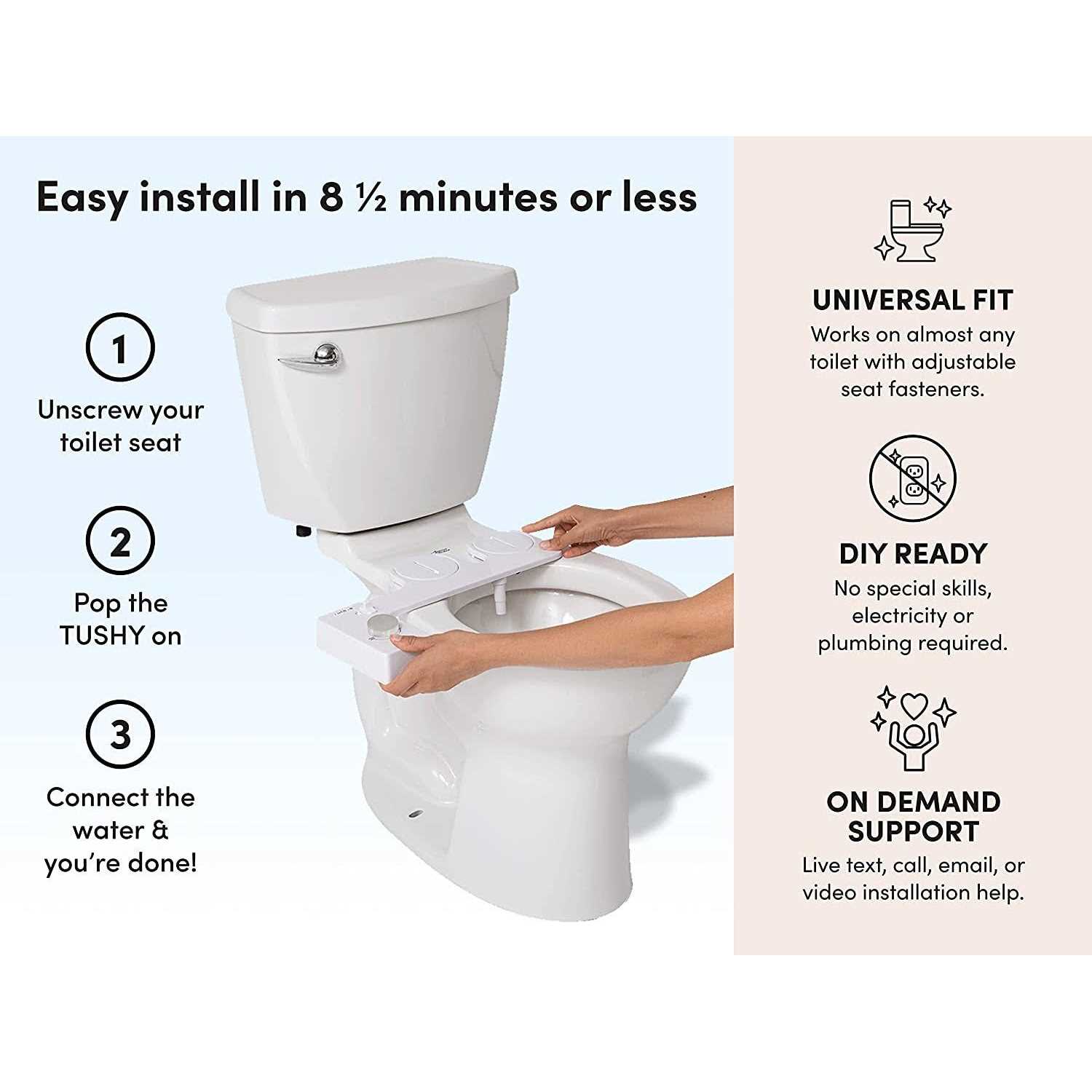 Easy install in 8 ½ minutes or less

1
Unscrew your toilet seat

2
Pop the TUSHY on

3
Connect the water & you're done!

UNIVERSAL FIT
Works on almost any toilet with adjustable seat fasteners.

DIY READY
No special skills, electricity or plumbing required.

ON DEMAND SUPPORT
Live text, call, email, or video installation help.