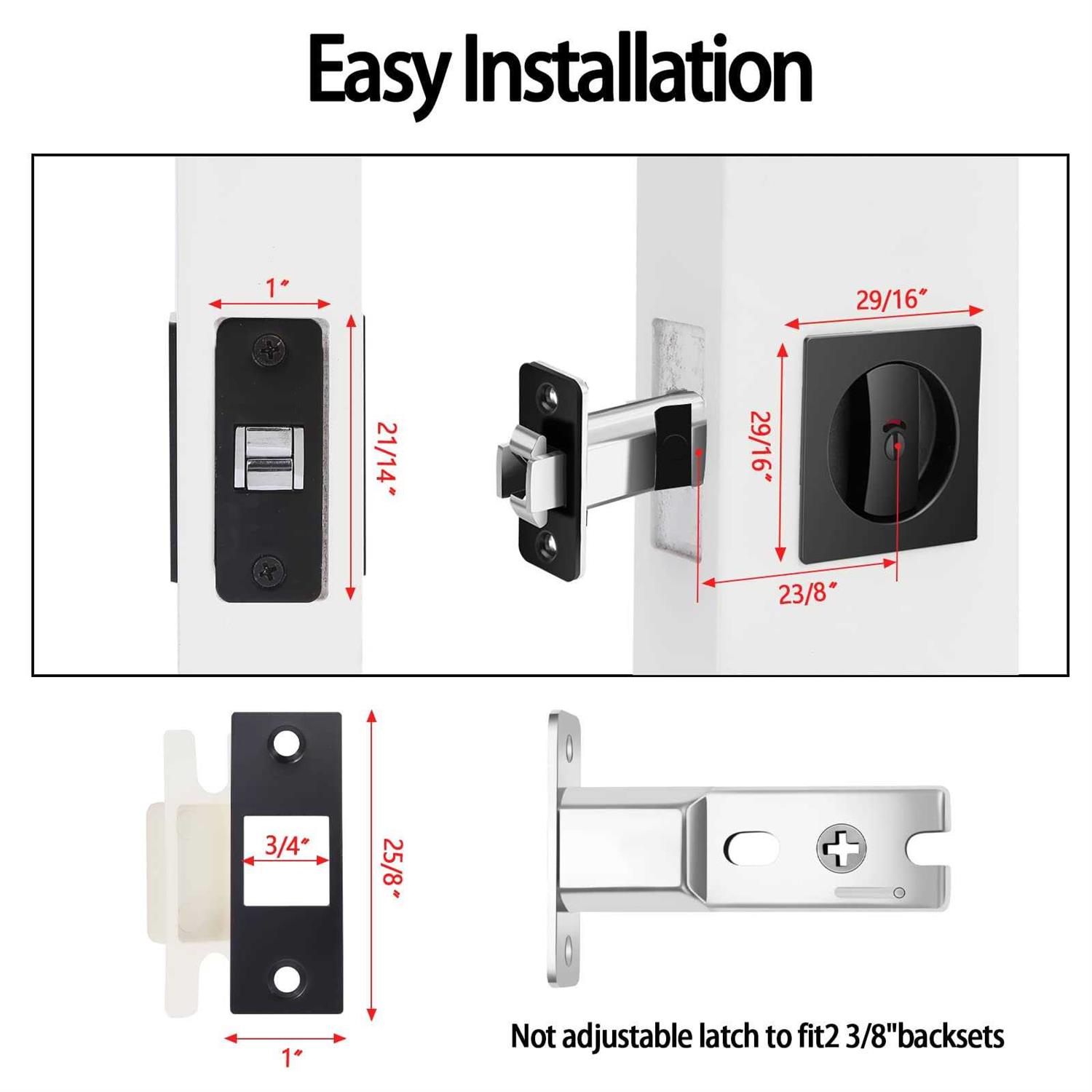 Easy Installation

1″

21/14″

29/16″

29/16″

23/8″

3/4″

25/8″

1″

Not adjustable latch to fit2 3/8"backsets