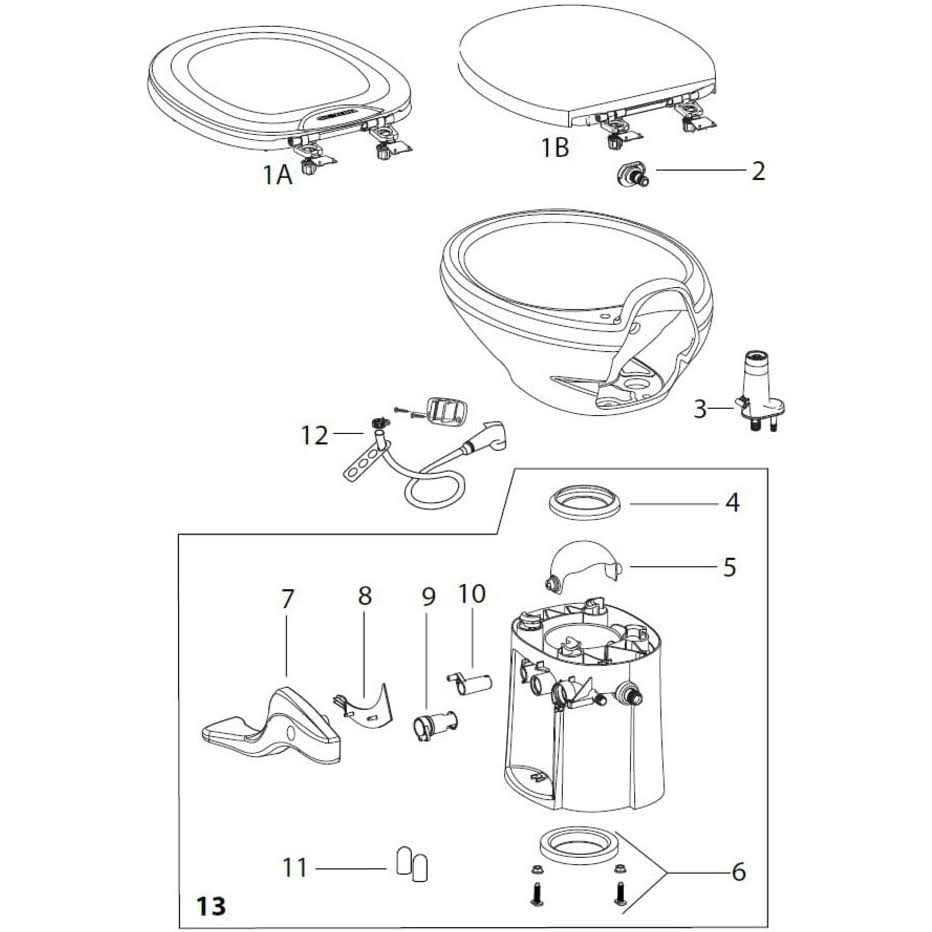 1A
1B
2
3
12
4
5
7
8
9
10
11
6
13