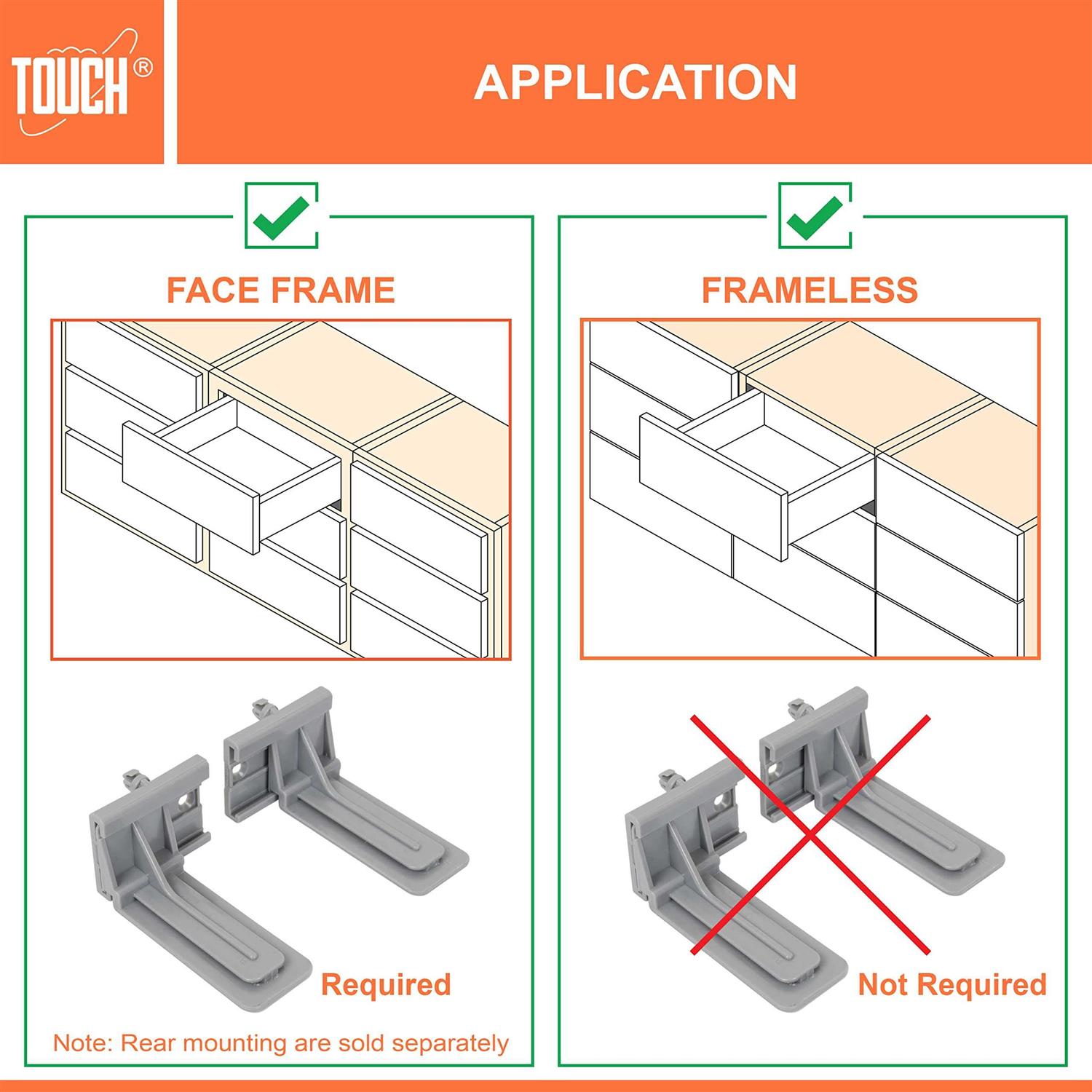 TOUCH®

APPLICATION

FACE FRAME

Required

Note: Rear mounting are sold separately

FRAMELESS

Not Required