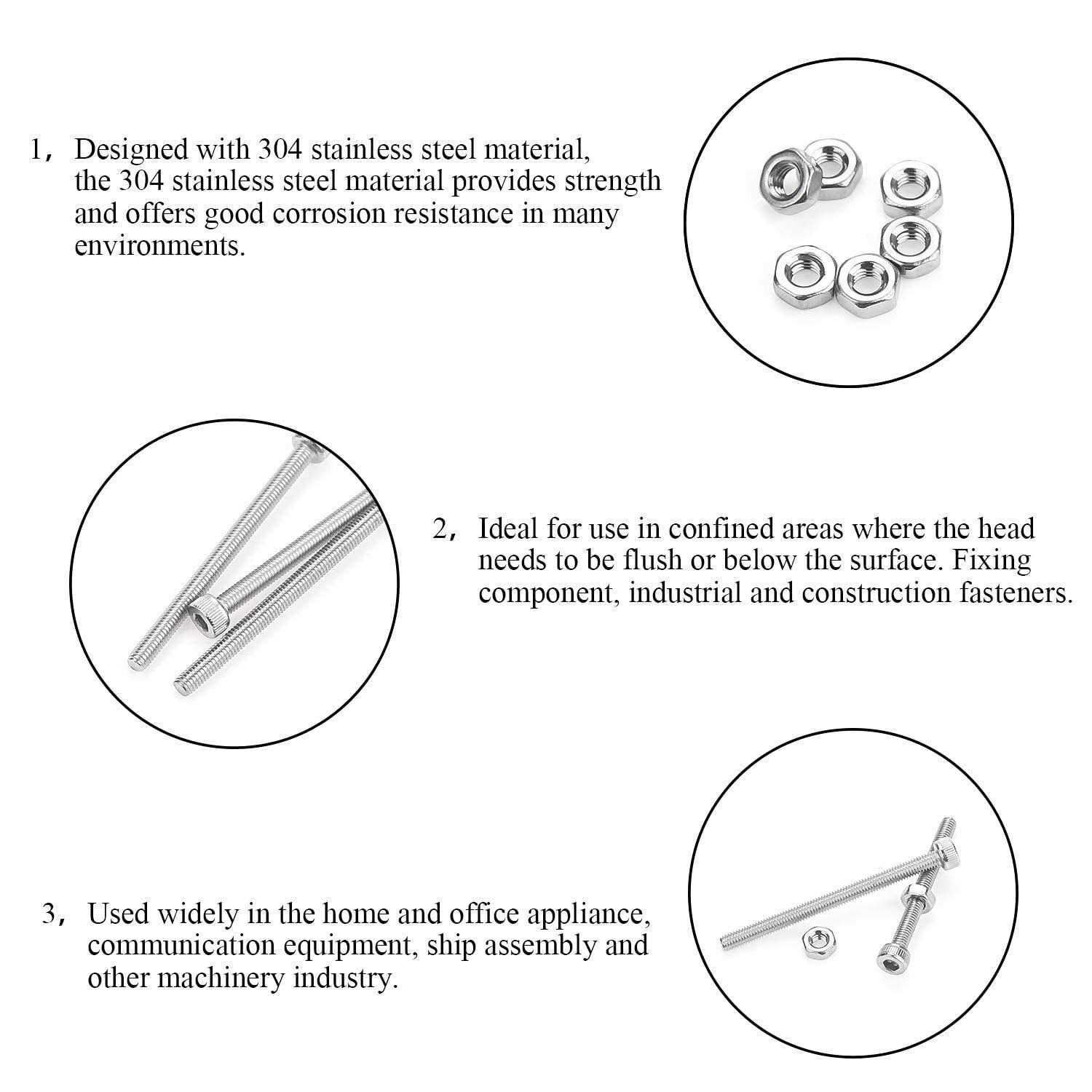 1， Designed with 304 stainless steel material, the 304 stainless steel material provides strength and offers good corrosion resistance in many environments.

2， Ideal for use in confined areas where the head needs to be flush or below the surface. Fixing component, industrial and construction fasteners.

3， Used widely in the home and office appliance, communication equipment, ship assembly and other machinery industry.