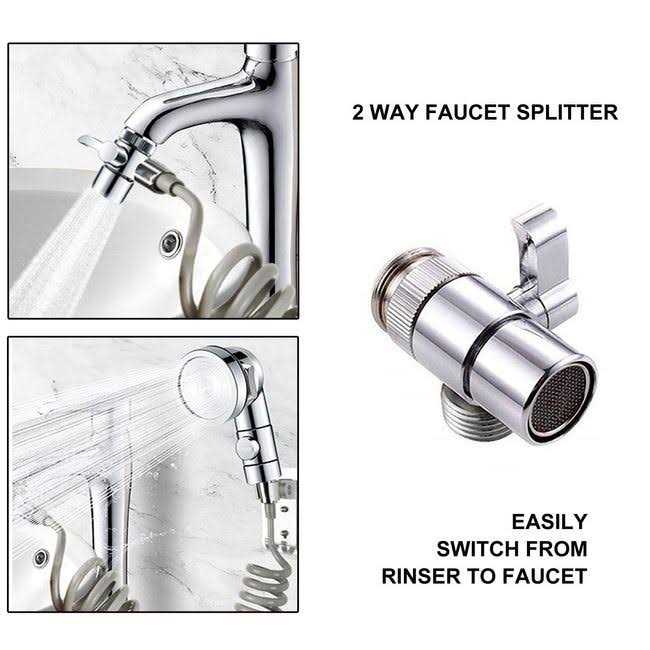 2 WAY FAUCET SPLITTER

EASILY SWITCH FROM RINSER TO FAUCET