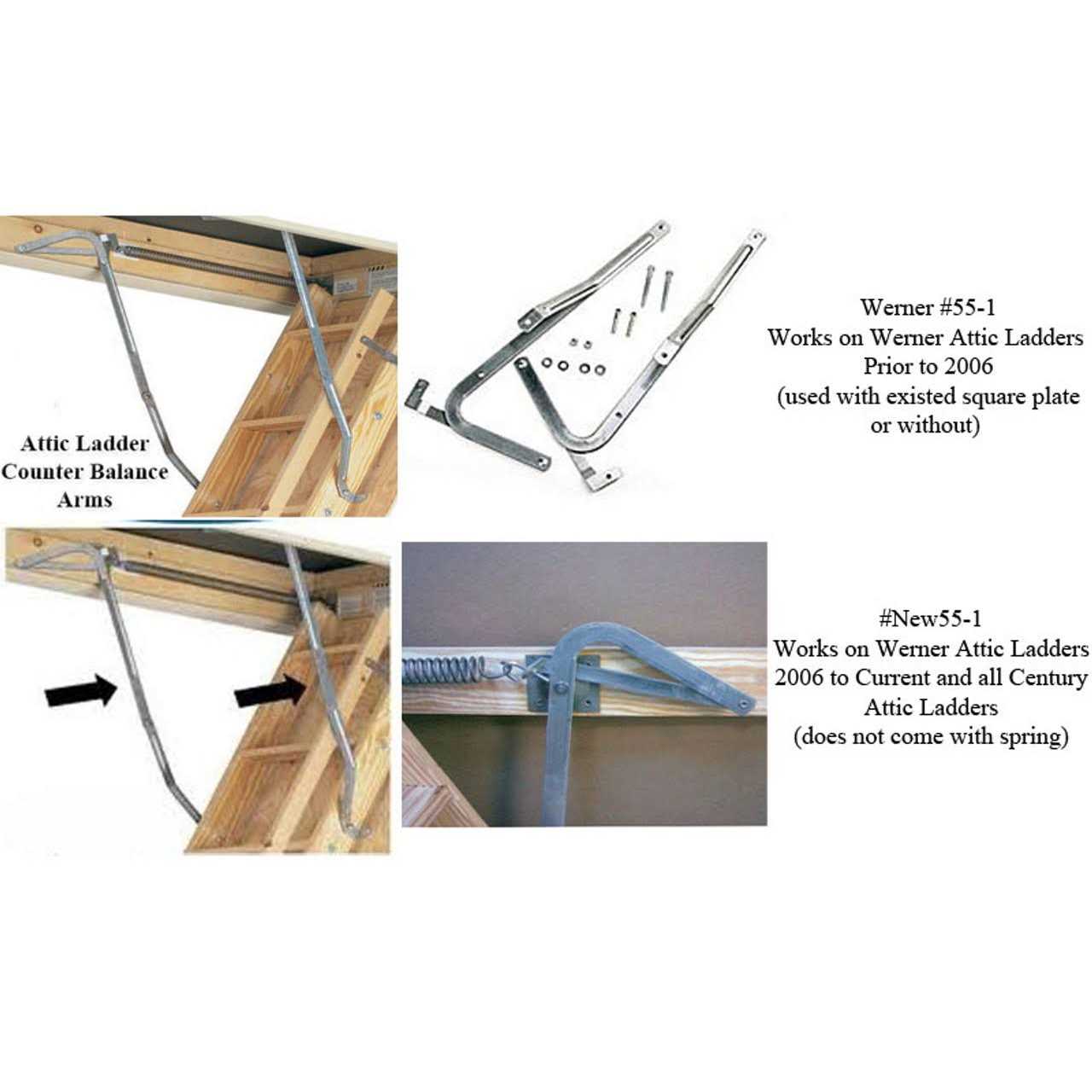 Attic Ladder Counter Balance Arms

Werner #55-1
Works on Werner Attic Ladders Prior to 2006
(used with existed square plate or without)

#New55-1
Works on Werner Attic Ladders 2006 to Current and all Century Attic Ladders
(does not come with spring)