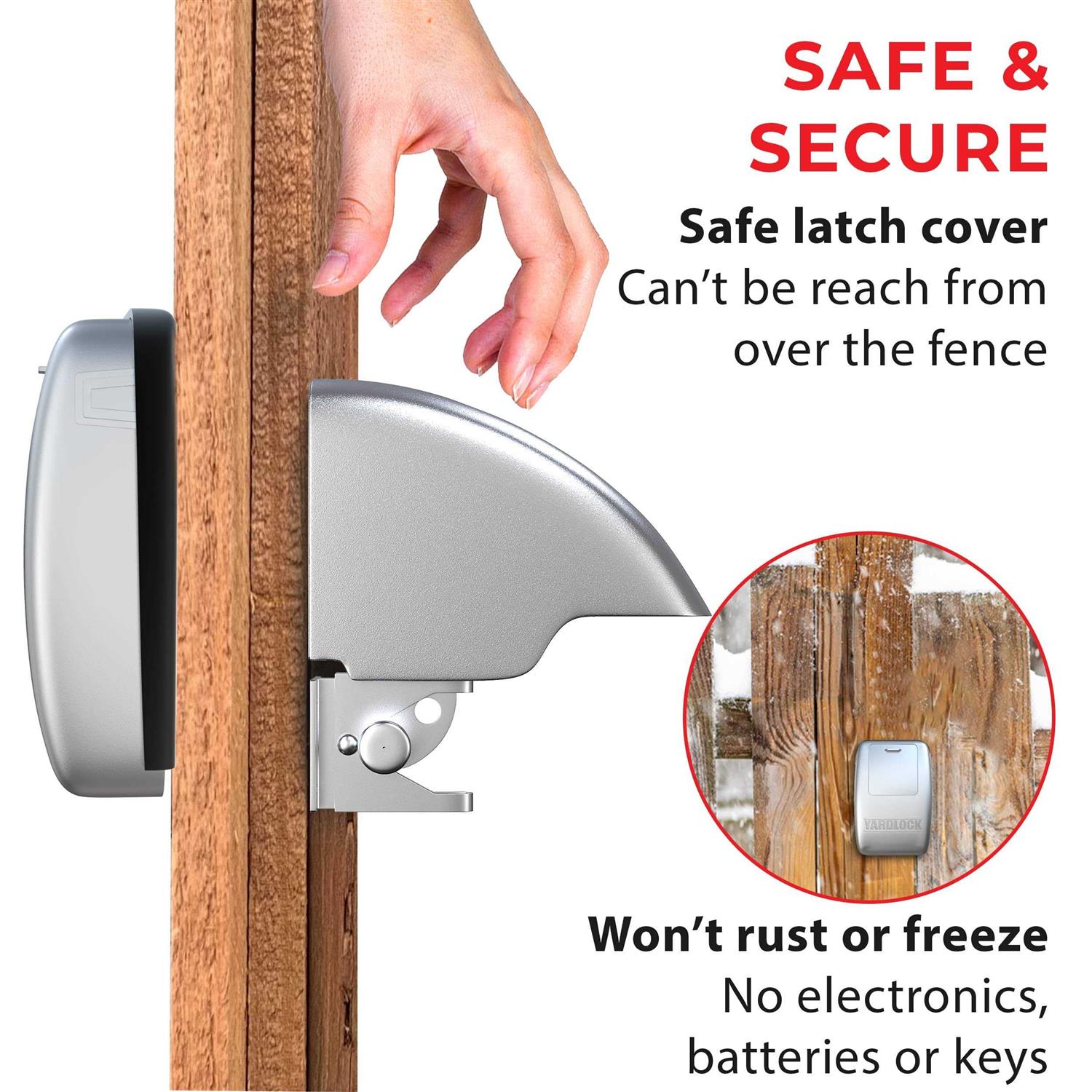 SAFE & SECURE

Safe latch cover
Can't be reach from over the fence

YARDLOCK

Won't rust or freeze
No electronics, batteries or keys