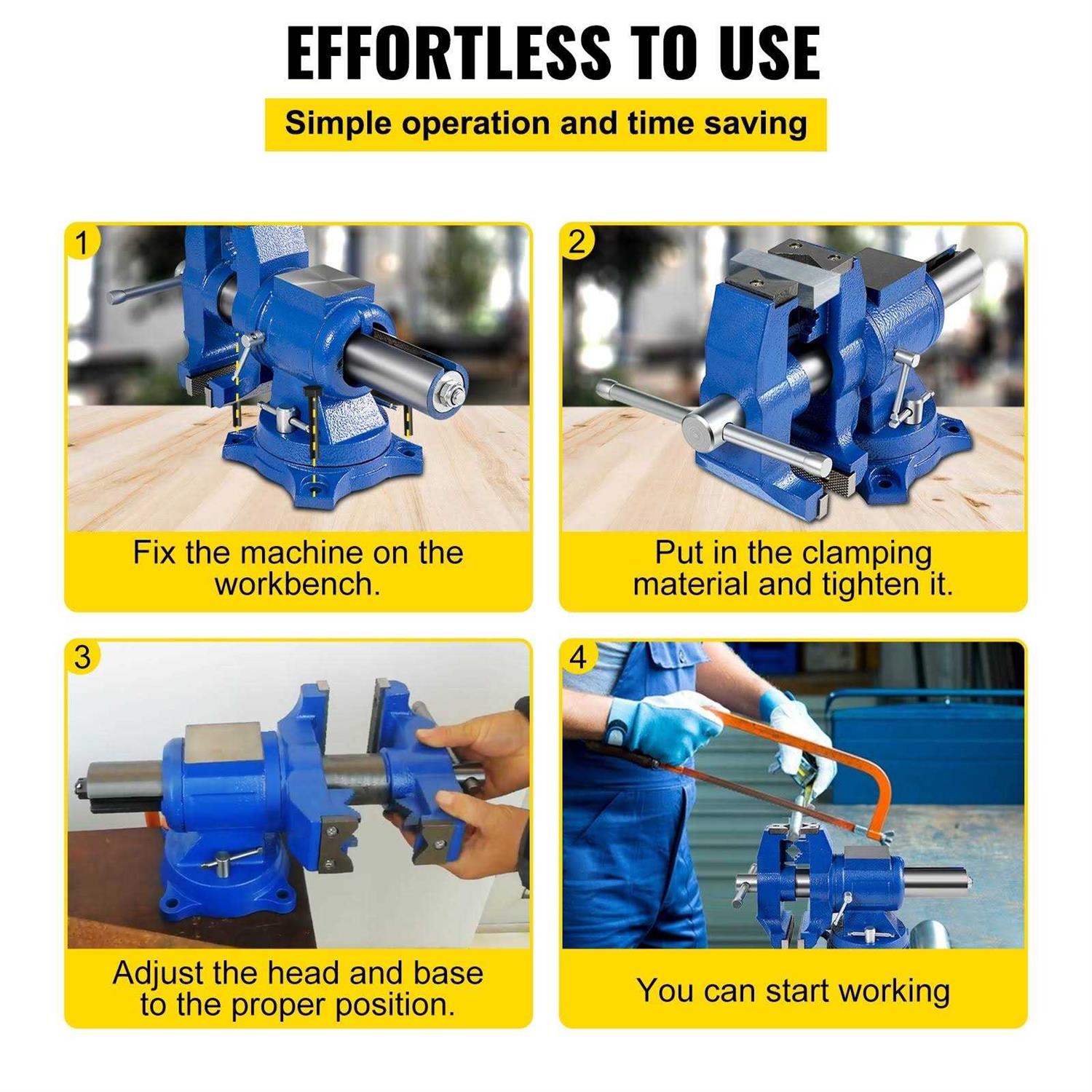 EFFORTLESS TO USE

Simple operation and time saving

1

Fix the machine on the workbench.

2

Put in the clamping material and tighten it.

3

Adjust the head and base to the proper position.

4

You can start working