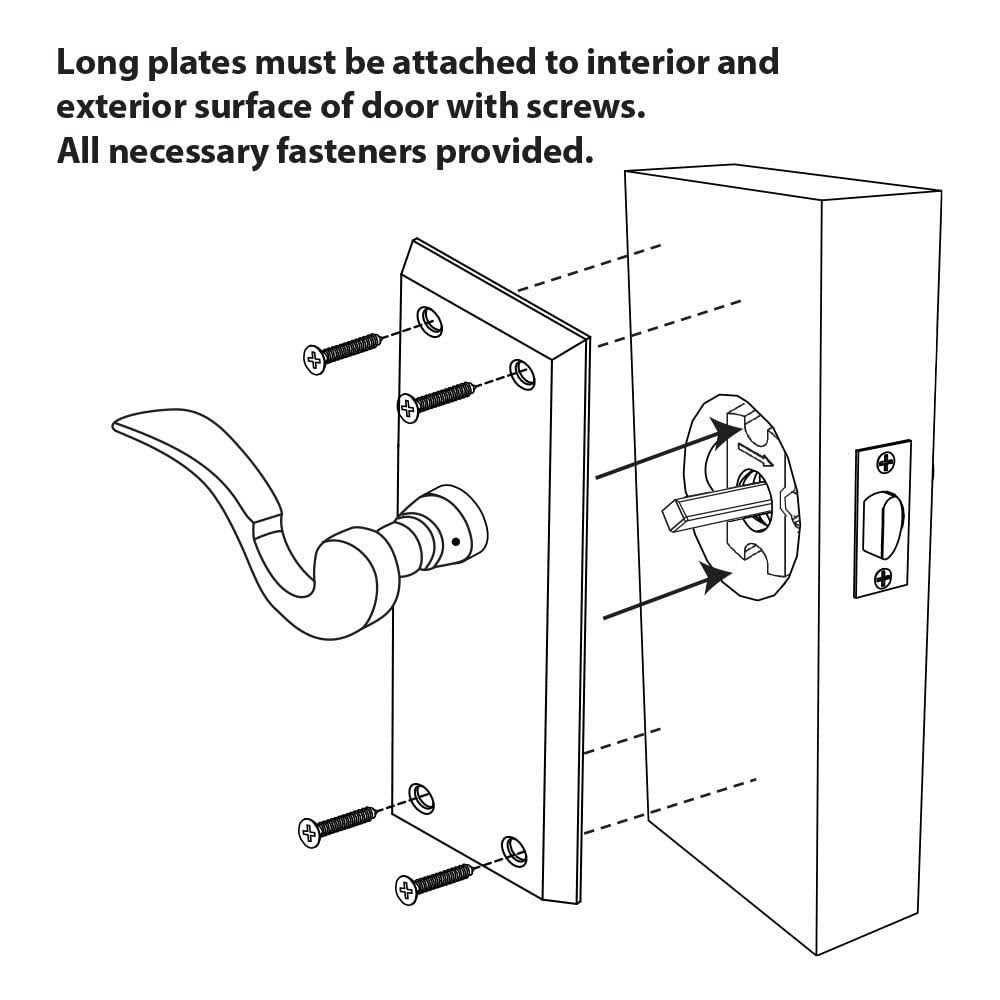 Long plates must be attached to interior and exterior surface of door with screws.
All necessary fasteners provided.