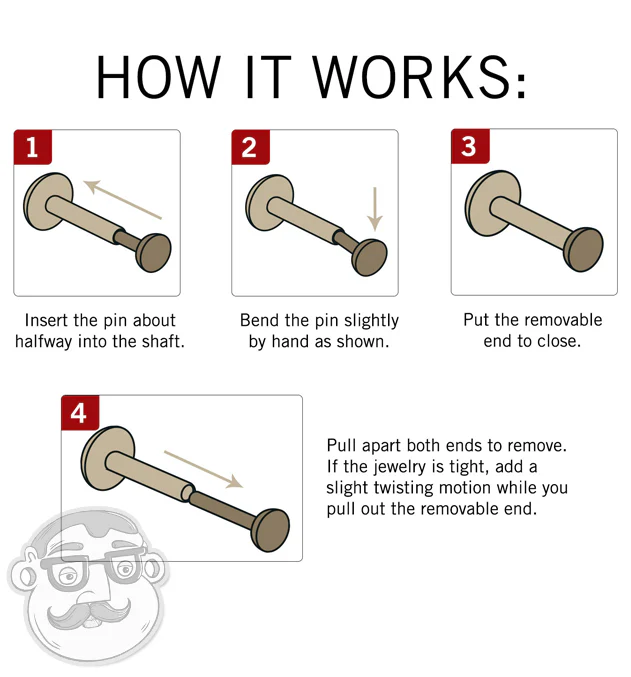 HOW IT WORKS:

1

Insert the pin about halfway into the shaft.

2

Bend the pin slightly by hand as shown.

3

Put the removable end to close.

4

Pull apart both ends to remove. If the jewelry is tight, add a slight twisting motion while you pull out the removable end.