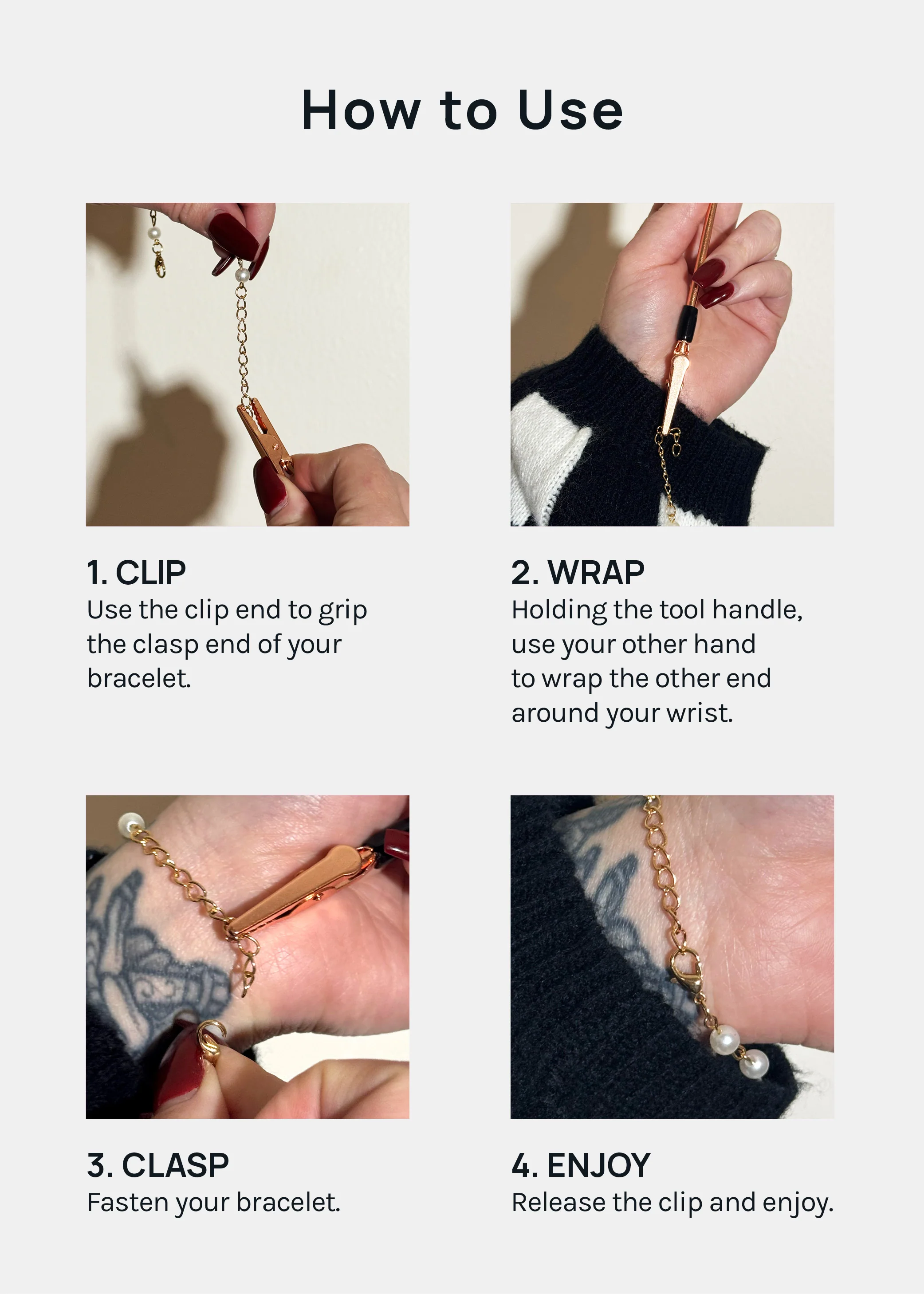 How to Use

1. CLIP
Use the clip end to grip the clasp end of your bracelet.

2. WRAP
Holding the tool handle, use your other hand to wrap the other end around your wrist.

3. CLASP
Fasten your bracelet.

4. ENJOY
Release the clip and enjoy.