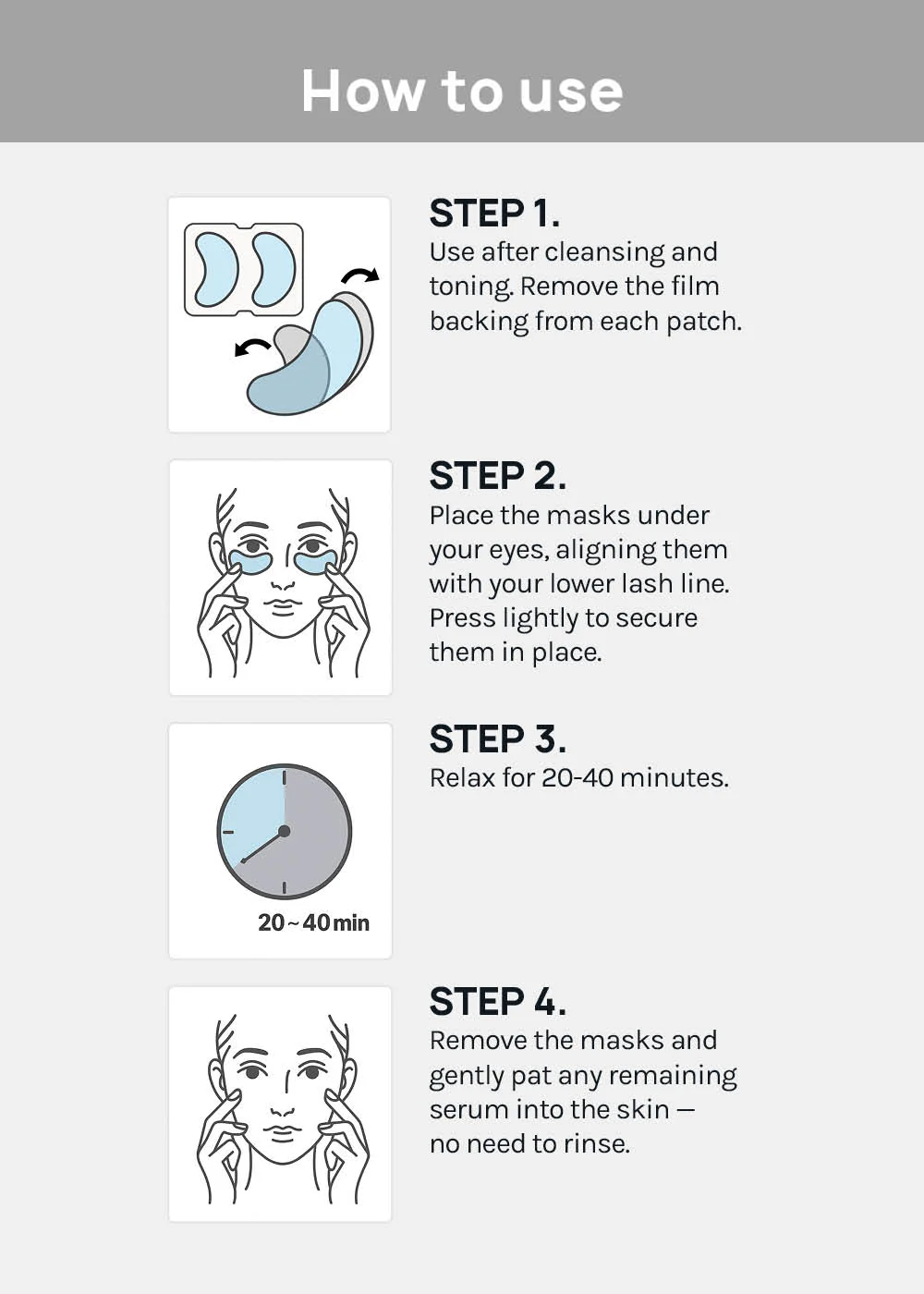 How to use

STEP 1.
Use after cleansing and toning. Remove the film backing from each patch.

STEP 2.
Place the masks under your eyes, aligning them with your lower lash line. Press lightly to secure them in place.

20~40min

STEP 3.
Relax for 20-40 minutes.

STEP 4.
Remove the masks and gently pat any remaining serum into the skin — no need to rinse.