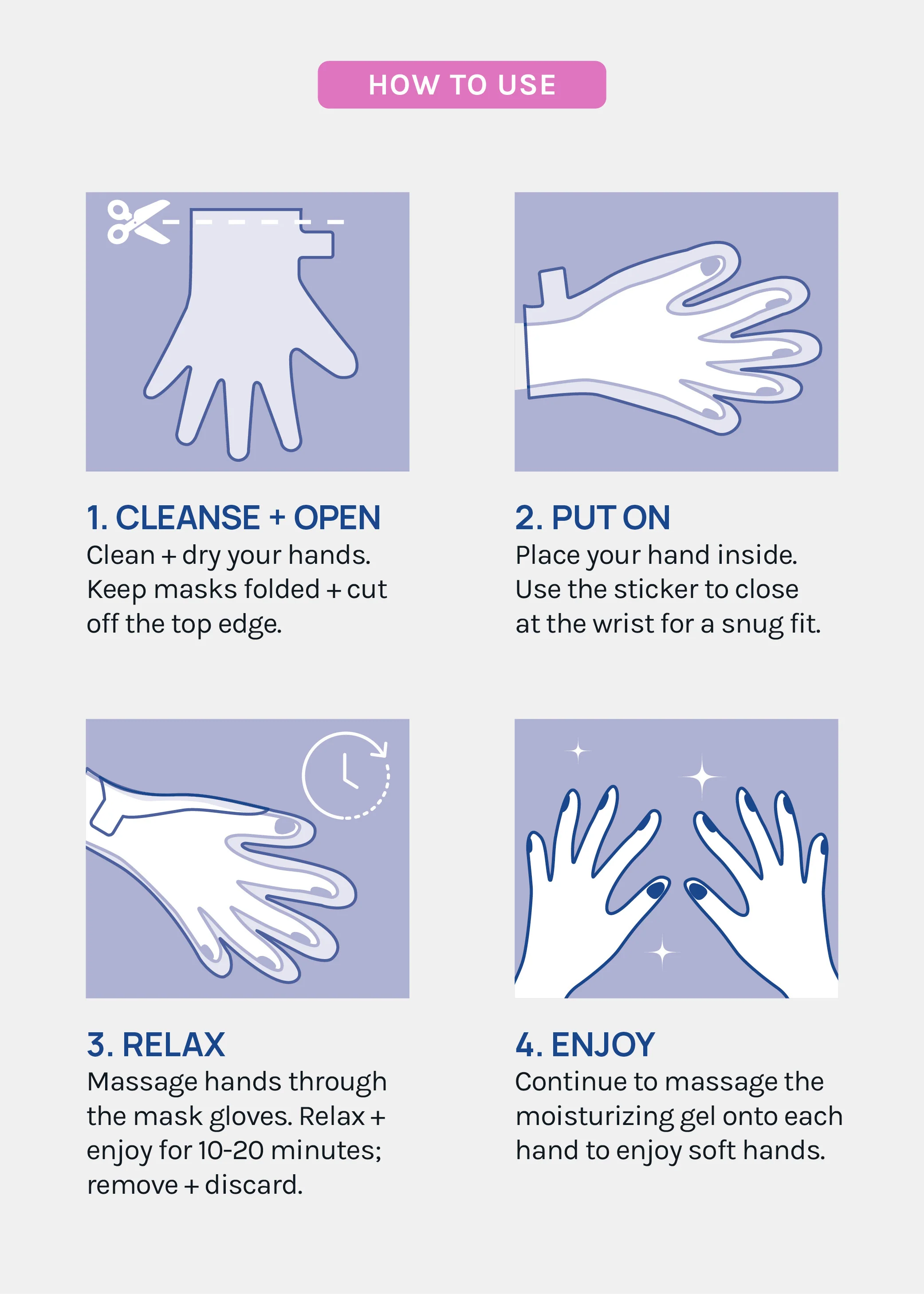 HOW TO USE

1. CLEANSE + OPEN
Clean + dry your hands. Keep masks folded + cut off the top edge.

2. PUT ON
Place your hand inside. Use the sticker to close at the wrist for a snug fit.

3. RELAX
Massage hands through the mask gloves. Relax + enjoy for 10-20 minutes; remove + discard.

4. ENJOY
Continue to massage the moisturizing gel onto each hand to enjoy soft hands.