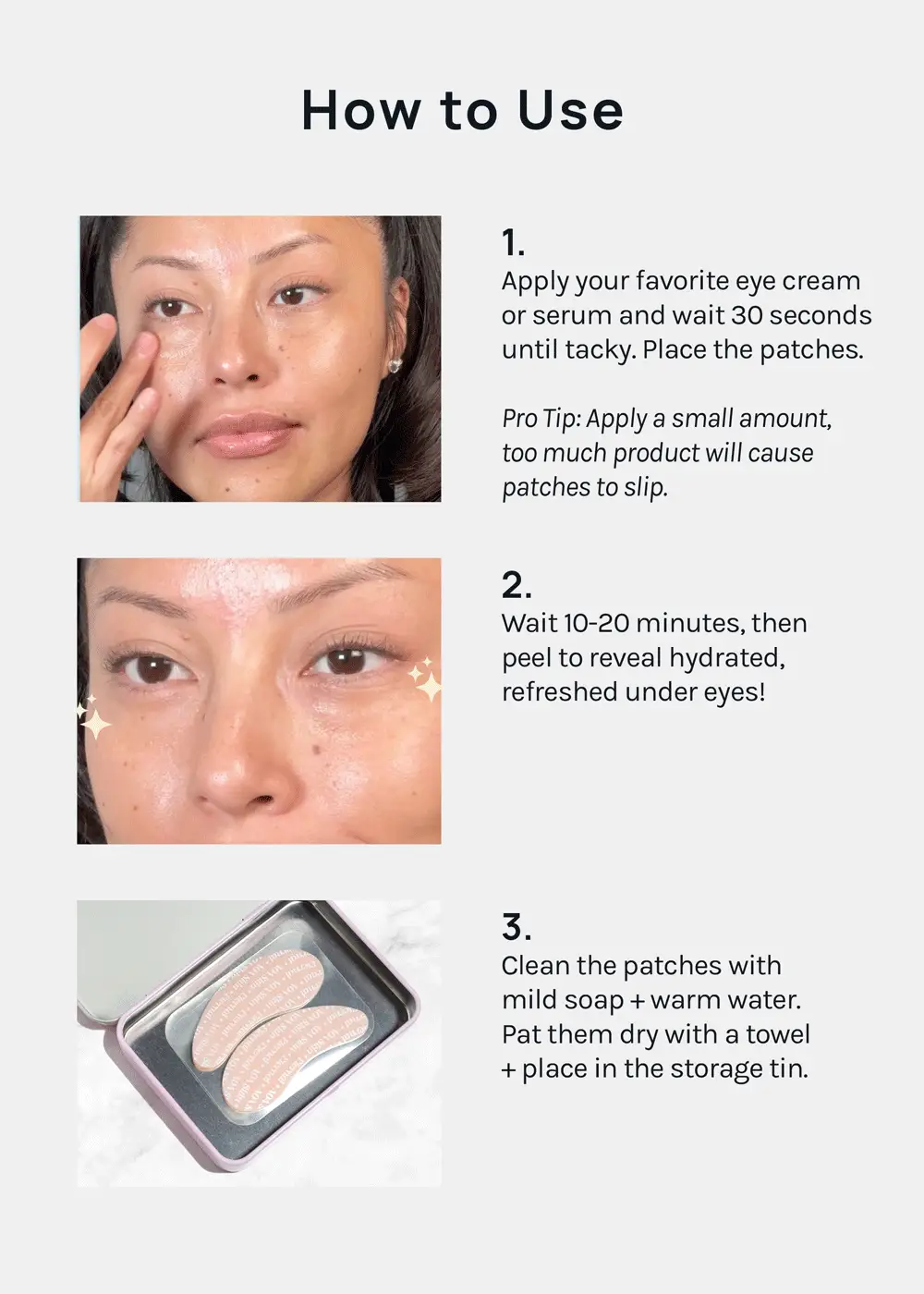 How to Use

1.
Apply your favorite eye cream or serum and wait 30 seconds until tacky. Place the patches.

Pro Tip: Apply a small amount, too much product will cause patches to slip.

2.
Wait 10-20 minutes, then peel to reveal hydrated, refreshed under eyes!

3.
Clean the patches with mild soap + warm water. Pat them dry with a towel + place in the storage tin.