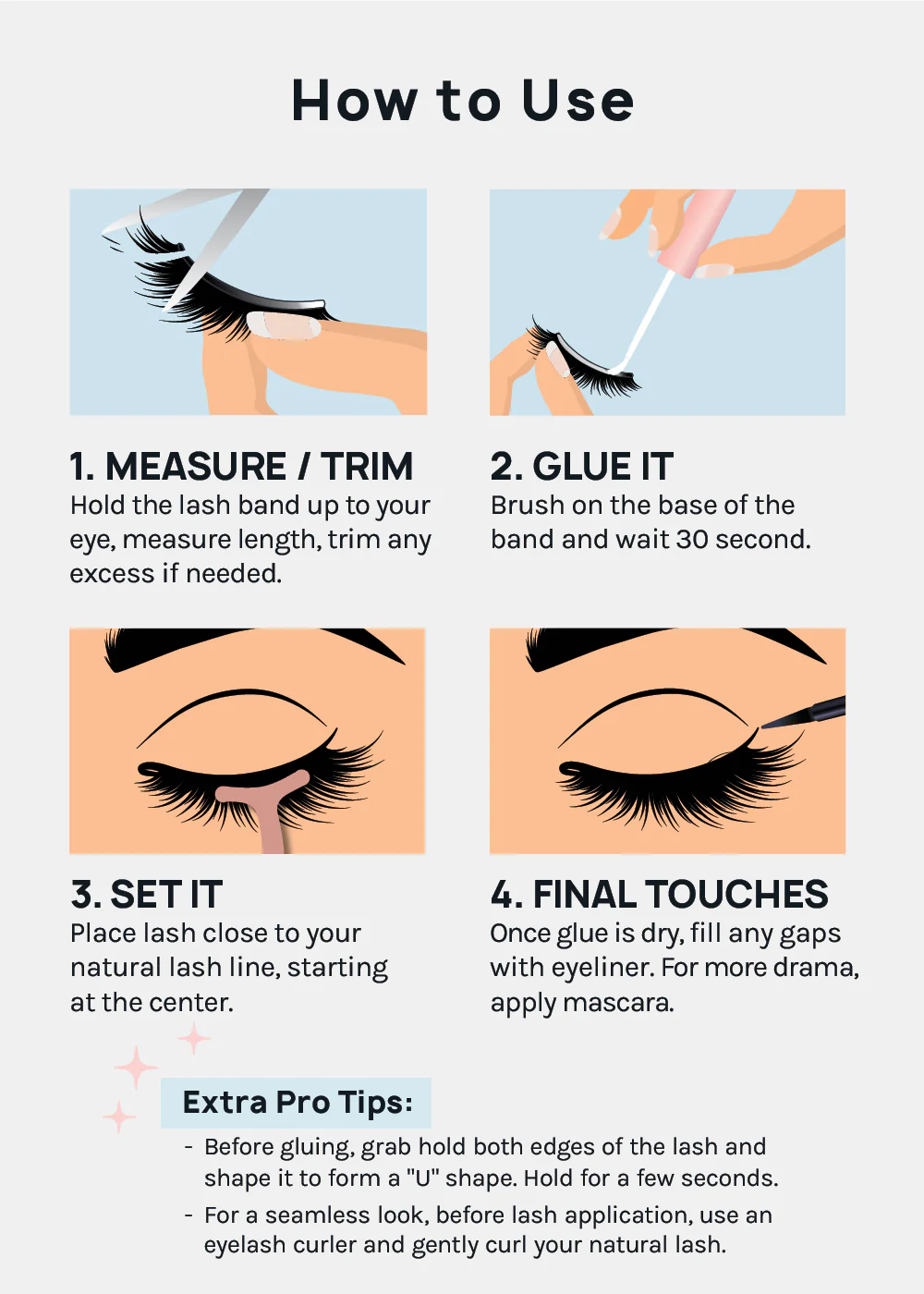 How to Use

1. MEASURE / TRIM
Hold the lash band up to your eye, measure length, trim any excess if needed.

2. GLUE IT
Brush on the base of the band and wait 30 second.

3. SET IT
Place lash close to your natural lash line, starting at the center.

4. FINAL TOUCHES
Once glue is dry, fill any gaps with eyeliner. For more drama, apply mascara.

Extra Pro Tips:
- Before gluing, grab hold both edges of the lash and shape it to form a "U" shape. Hold for a few seconds.
- For a seamless look, before lash application, use an eyelash curler and gently curl your natural lash.