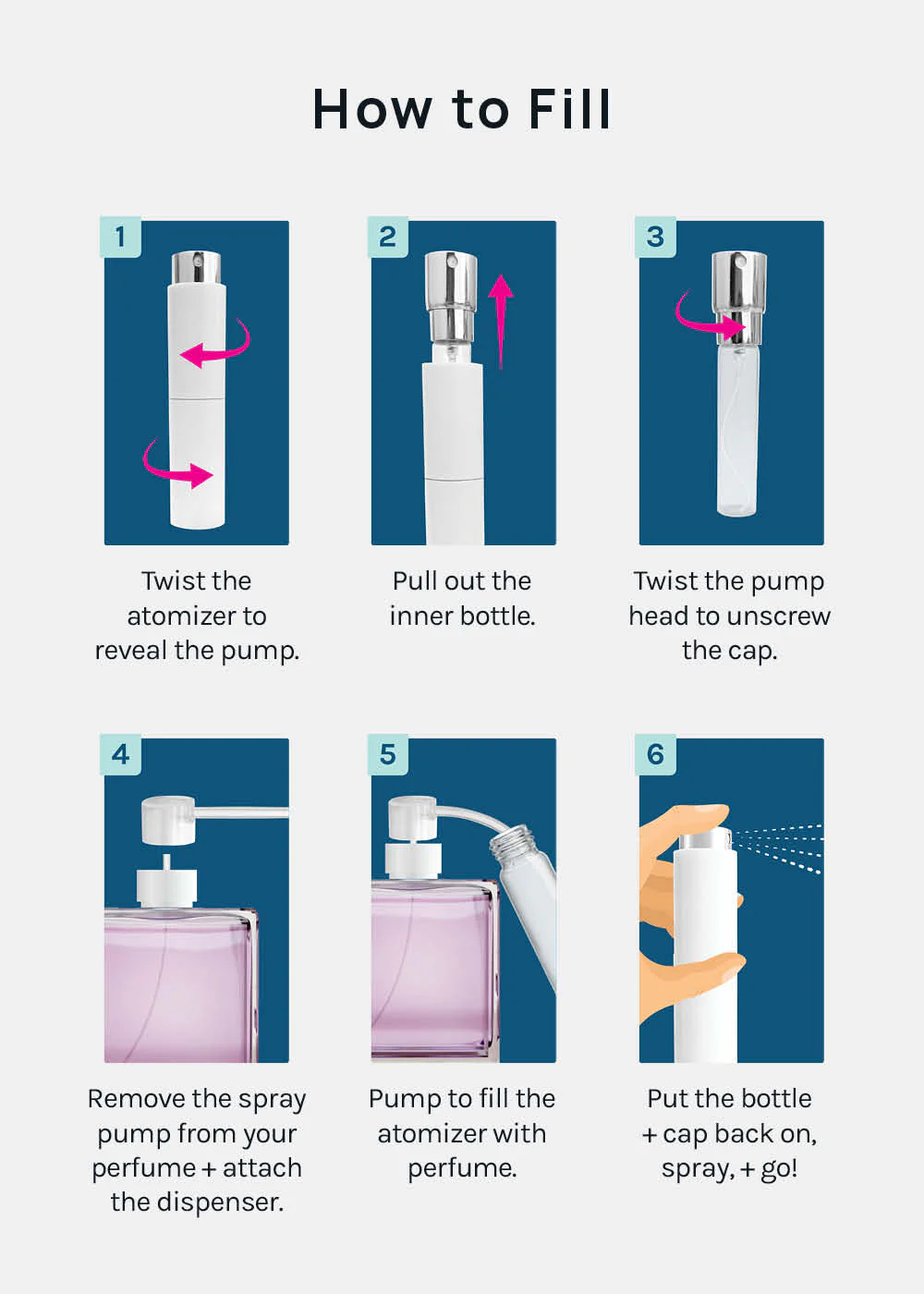 How to Fill

1

Twist the atomizer to reveal the pump.

2

Pull out the inner bottle.

3

Twist the pump head to unscrew the cap.

4

Remove the spray pump from your perfume + attach the dispenser.

5

Pump to fill the atomizer with perfume.

6

Put the bottle + cap back on, spray, + go!