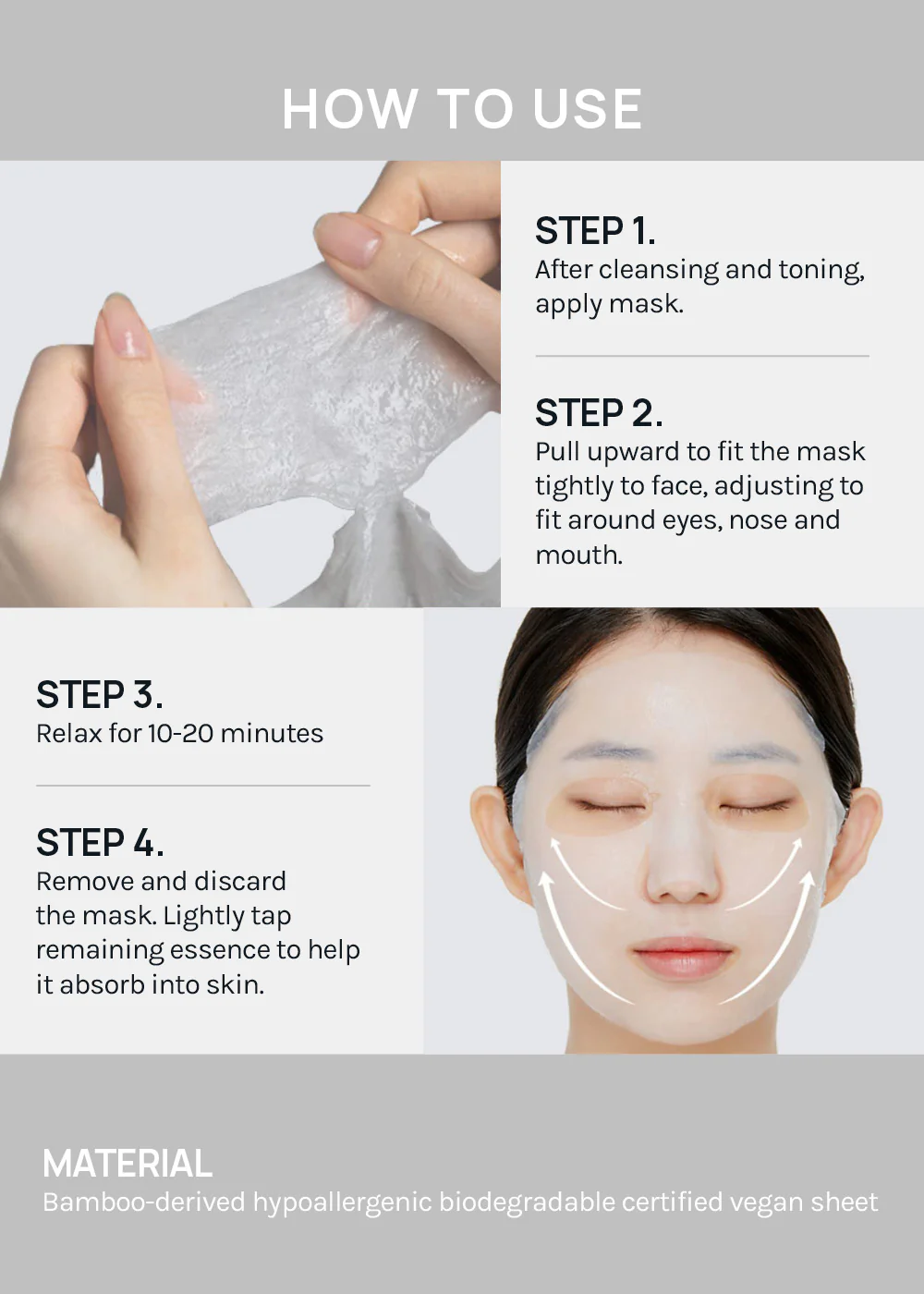 HOW TO USE

STEP 1.
After cleansing and toning, apply mask.

STEP 2.
Pull upward to fit the mask tightly to face, adjusting to fit around eyes, nose and mouth.

STEP 3.
Relax for 10-20 minutes

STEP 4.
Remove and discard the mask. Lightly tap remaining essence to help it absorb into skin.

MATERIAL
Bamboo-derived hypoallergenic biodegradable certified vegan sheet