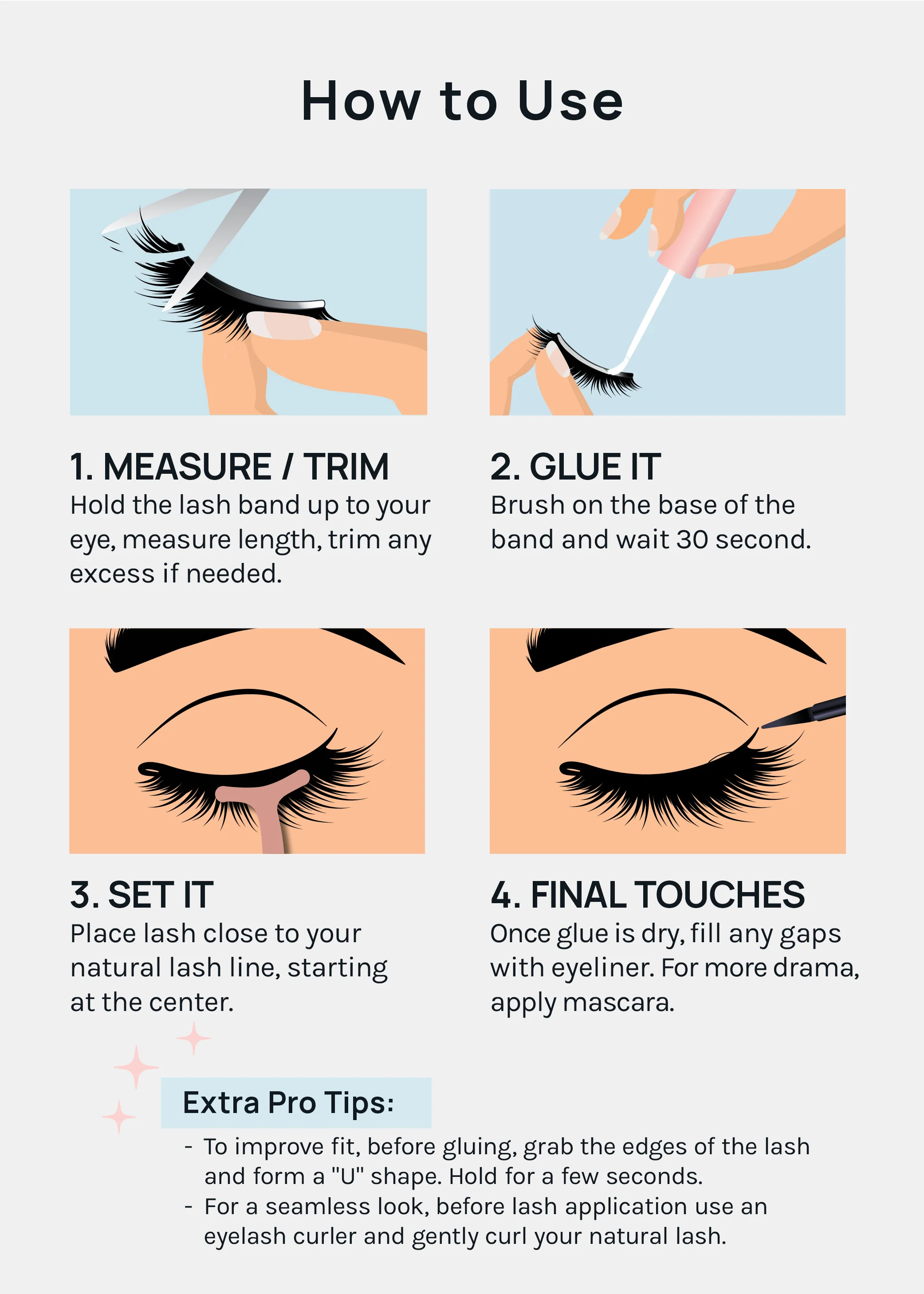 How to Use

1. MEASURE / TRIM
Hold the lash band up to your eye, measure length, trim any excess if needed.

2. GLUE IT
Brush on the base of the band and wait 30 second.

3. SET IT
Place lash close to your natural lash line, starting at the center.

4. FINAL TOUCHES
Once glue is dry, fill any gaps with eyeliner. For more drama, apply mascara.

Extra Pro Tips:
- To improve fit, before gluing, grab the edges of the lash and form a "U" shape. Hold for a few seconds.
- For a seamless look, before lash application use an eyelash curler and gently curl your natural lash.